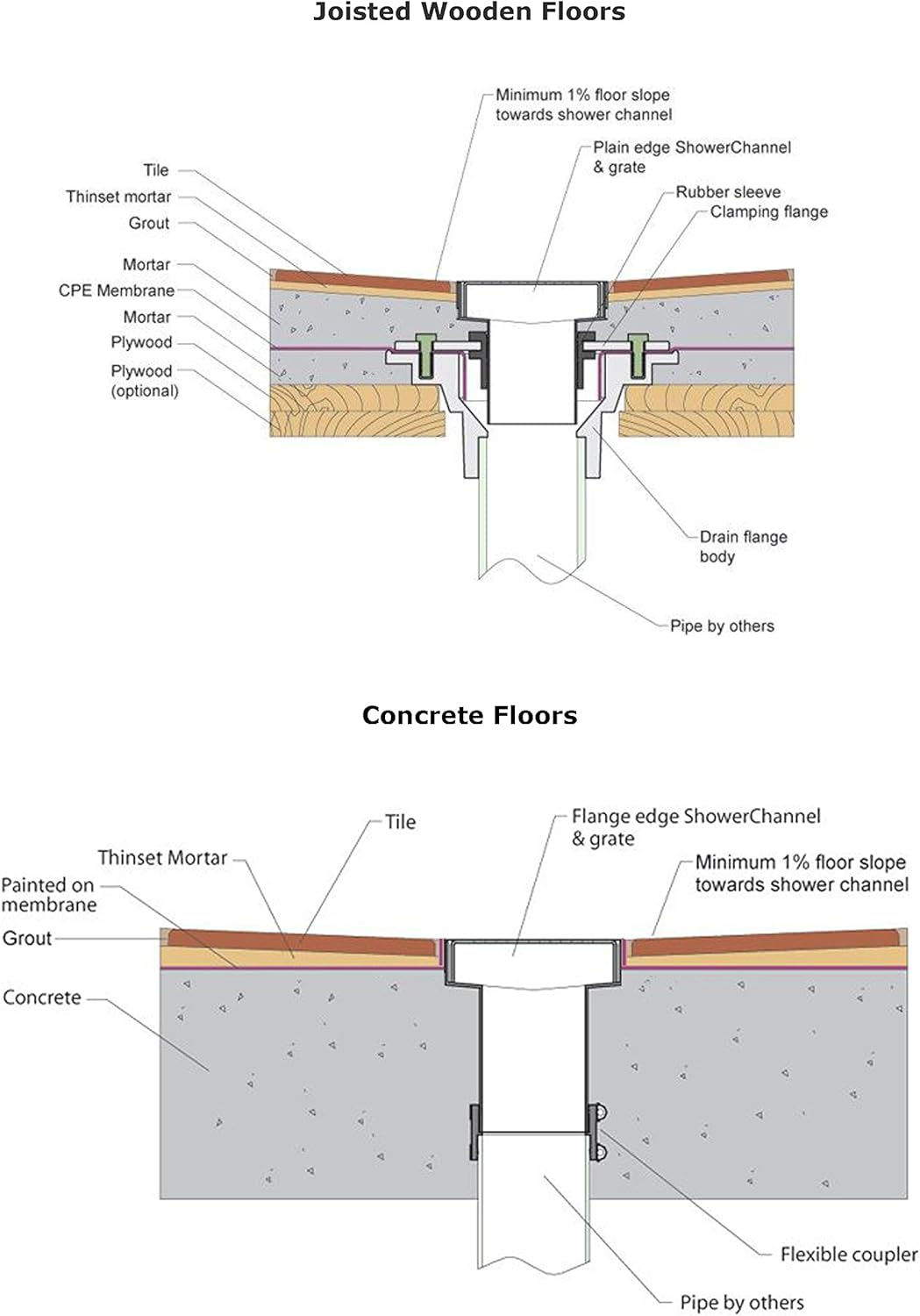 Joisted Wooden Floors

Minimum 1% floor slope towards shower channel

Plain edge ShowerChannel & grate

Rubber sleeve

Clamping flange

Tile

Thinset mortar

Grout

Mortar

CPE Membrane

Mortar

Plywood

Plywood (optional)

Drain flange body

Pipe by others

Concrete Floors

Tile

Flange edge ShowerChannel & grate

Thinset Mortar

Minimum 1% floor slope towards shower channel

Painted on membrane

Grout

Concrete

Flexible coupler

Pipe by others