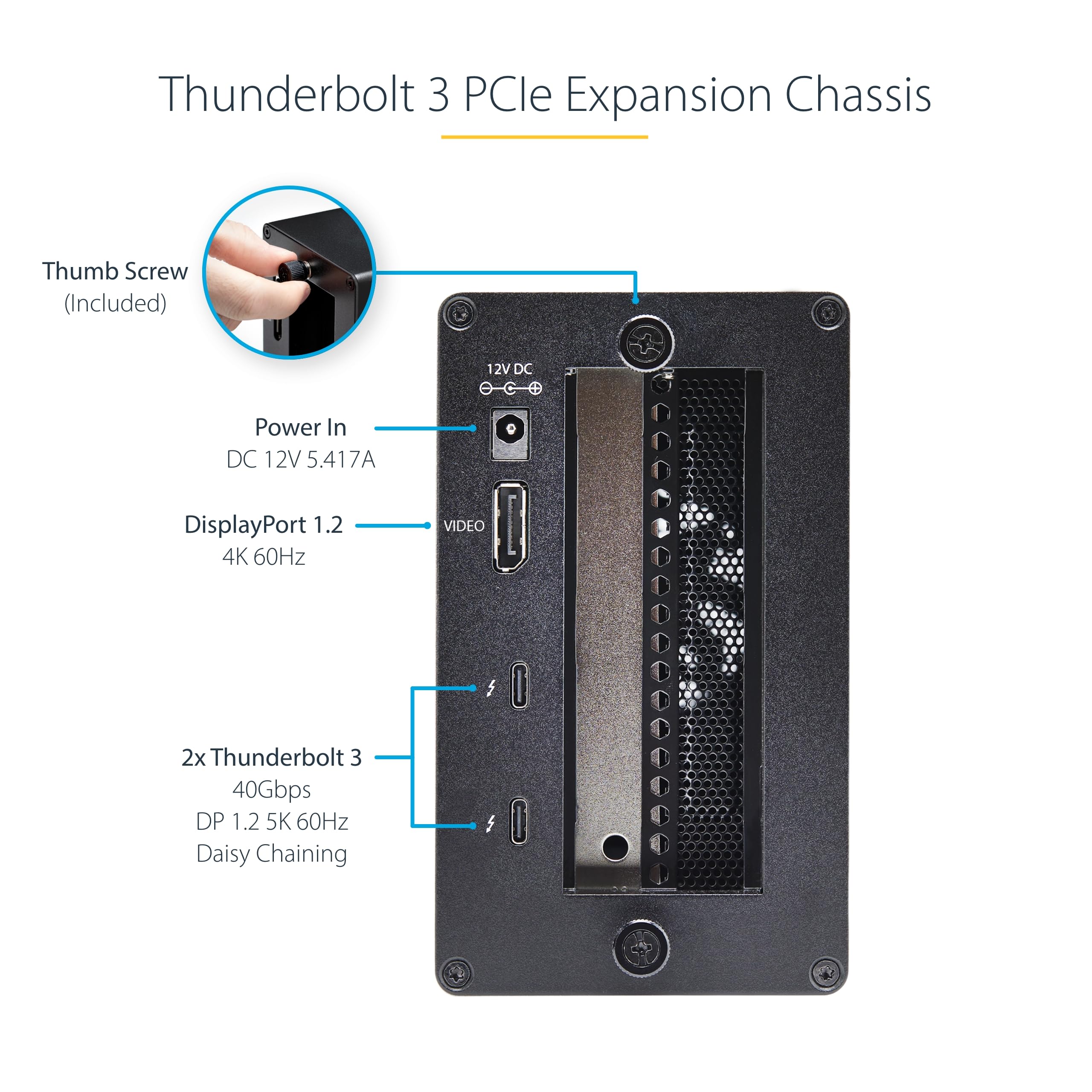 Thunderbolt 3 PCIe Expansion Chassis

Thumb Screw
(Included)

12V DC

Power In
DC 12V 5.417A

DisplayPort 1.2
4K 60Hz

VIDEO

2x Thunderbolt 3
40Gbps
DP 1.2 5K 60Hz
Daisy Chaining