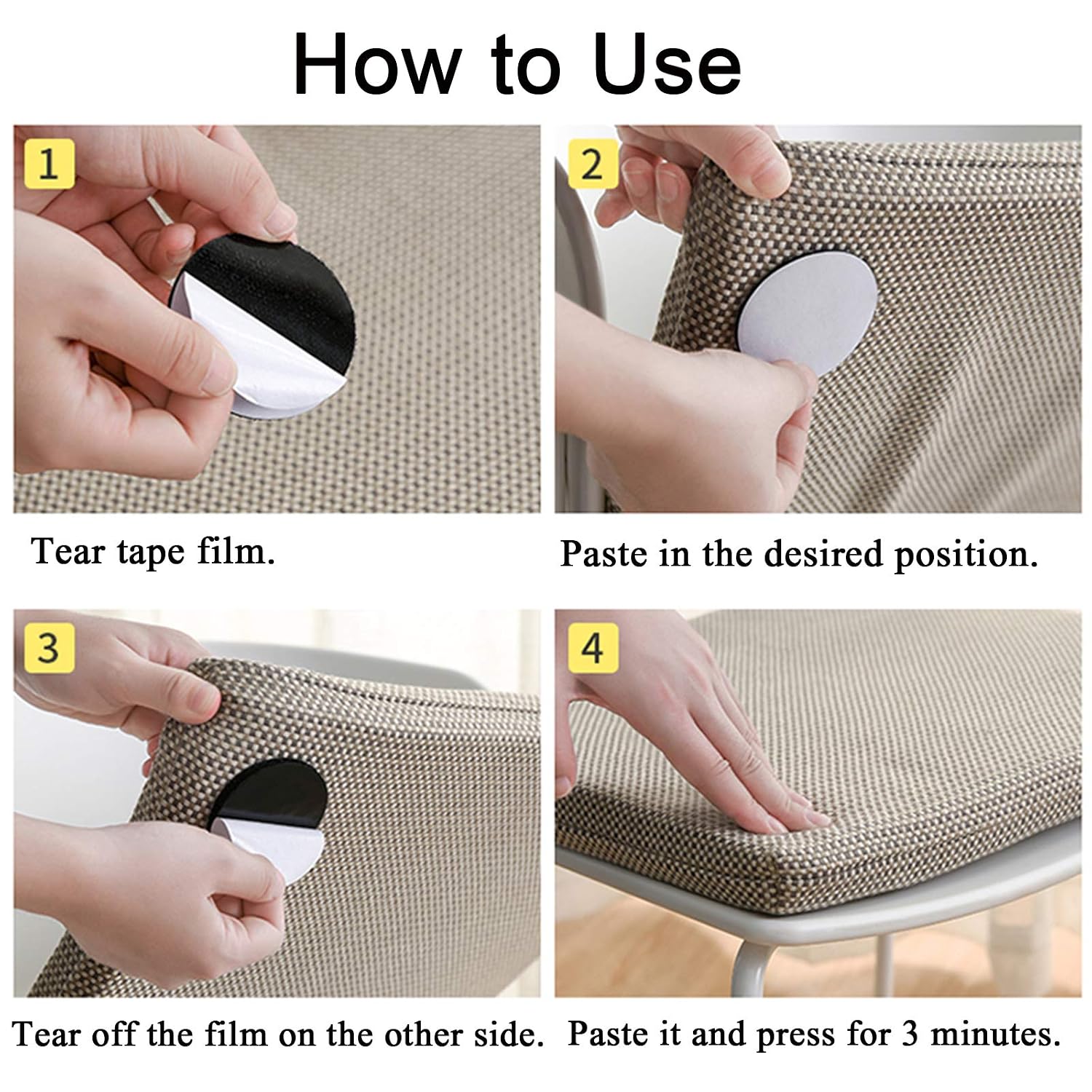 How to Use

1

Tear tape film.

2

Paste in the desired position.

3

Tear off the film on the other side.

4

Paste it and press for 3 minutes.