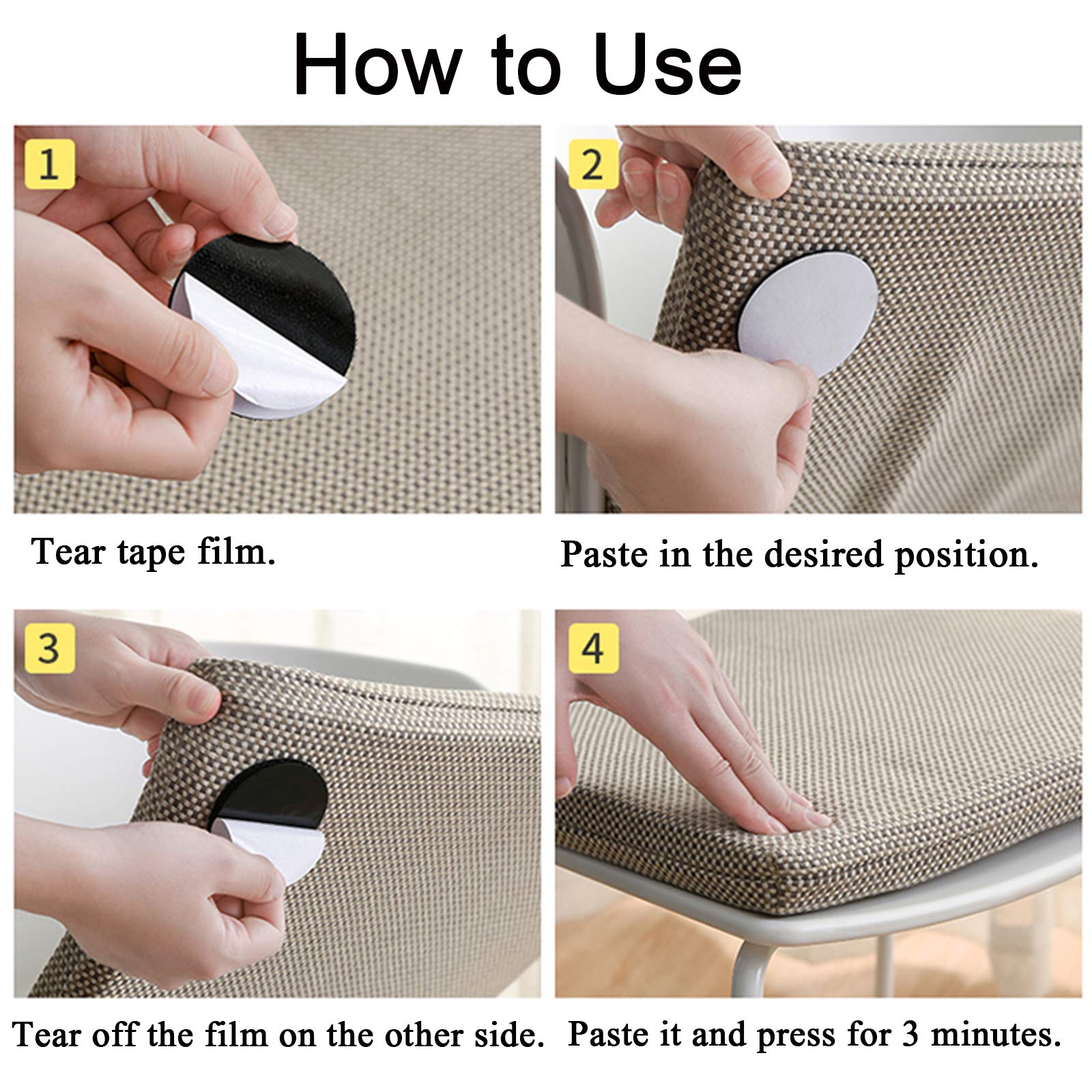 How to Use

1

Tear tape film.

2

Paste in the desired position.

3

Tear off the film on the other side.

4

Paste it and press for 3 minutes.