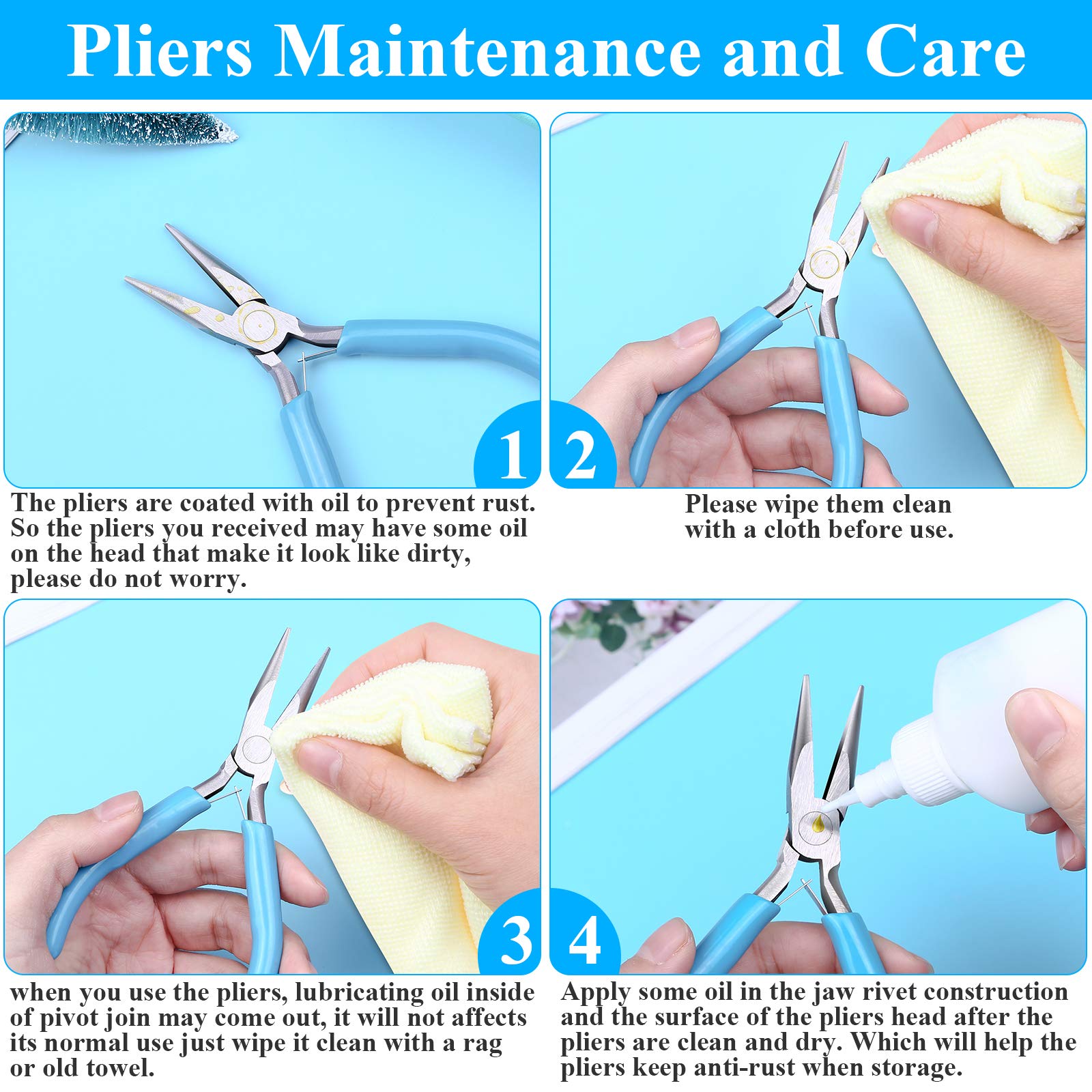 Pliers Maintenance and Care

1

The pliers are coated with oil to prevent rust. So the pliers you received may have some oil on the head that make it look like dirty, please do not worry.

2

Please wipe them clean with a cloth before use.

3

when you use the pliers, lubricating oil inside of pivot join may come out, it will not affects its normal use just wipe it clean with a rag or old towel.

4

Apply some oil in the jaw rivet construction and the surface of the pliers head after the pliers are clean and dry. Which will help the pliers keep anti-rust when storage.