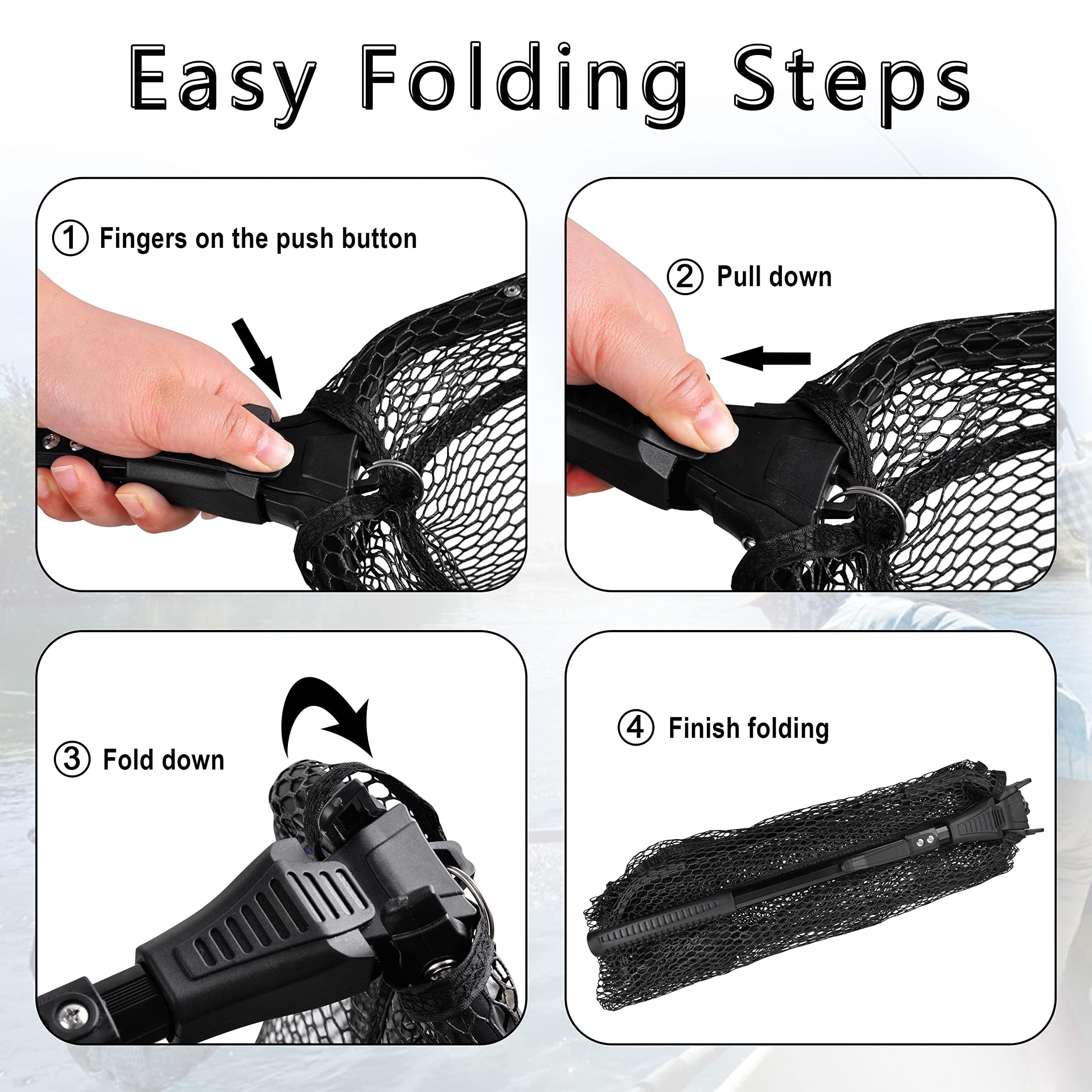 Easy Folding Steps

① Fingers on the push button

② Pull down

③ Fold down

④ Finish folding