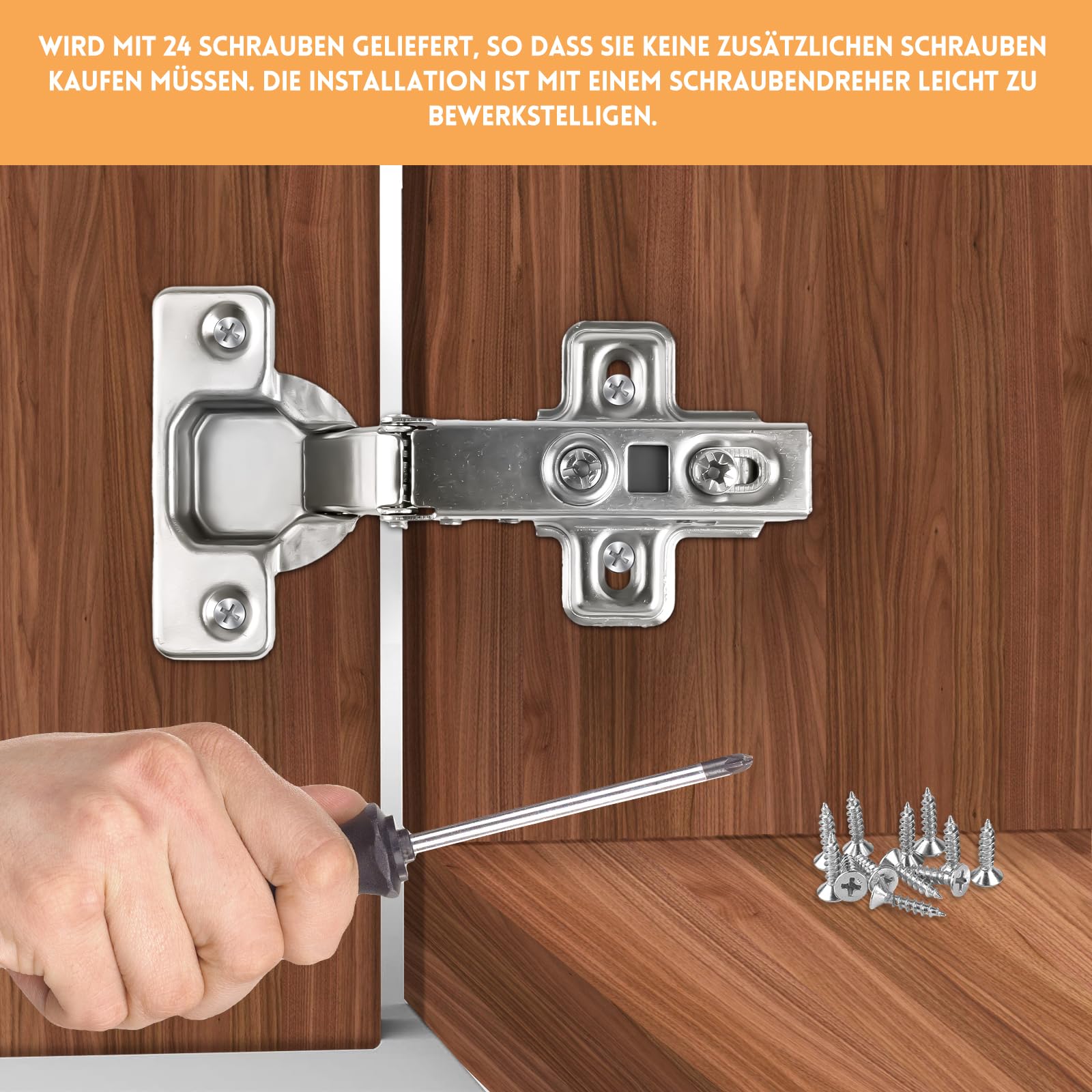 WIRD MIT 24 SCHRAUBEN GELIEFERT, SO DASS SIE KEINE ZUSÄTZLICHEN SCHRAUBEN KAUFEN MÜSSEN. DIE INSTALLATION IST MIT EINEM SCHRAUBENDREHER LEICHT ZU BEWERKSTELLIGEN.