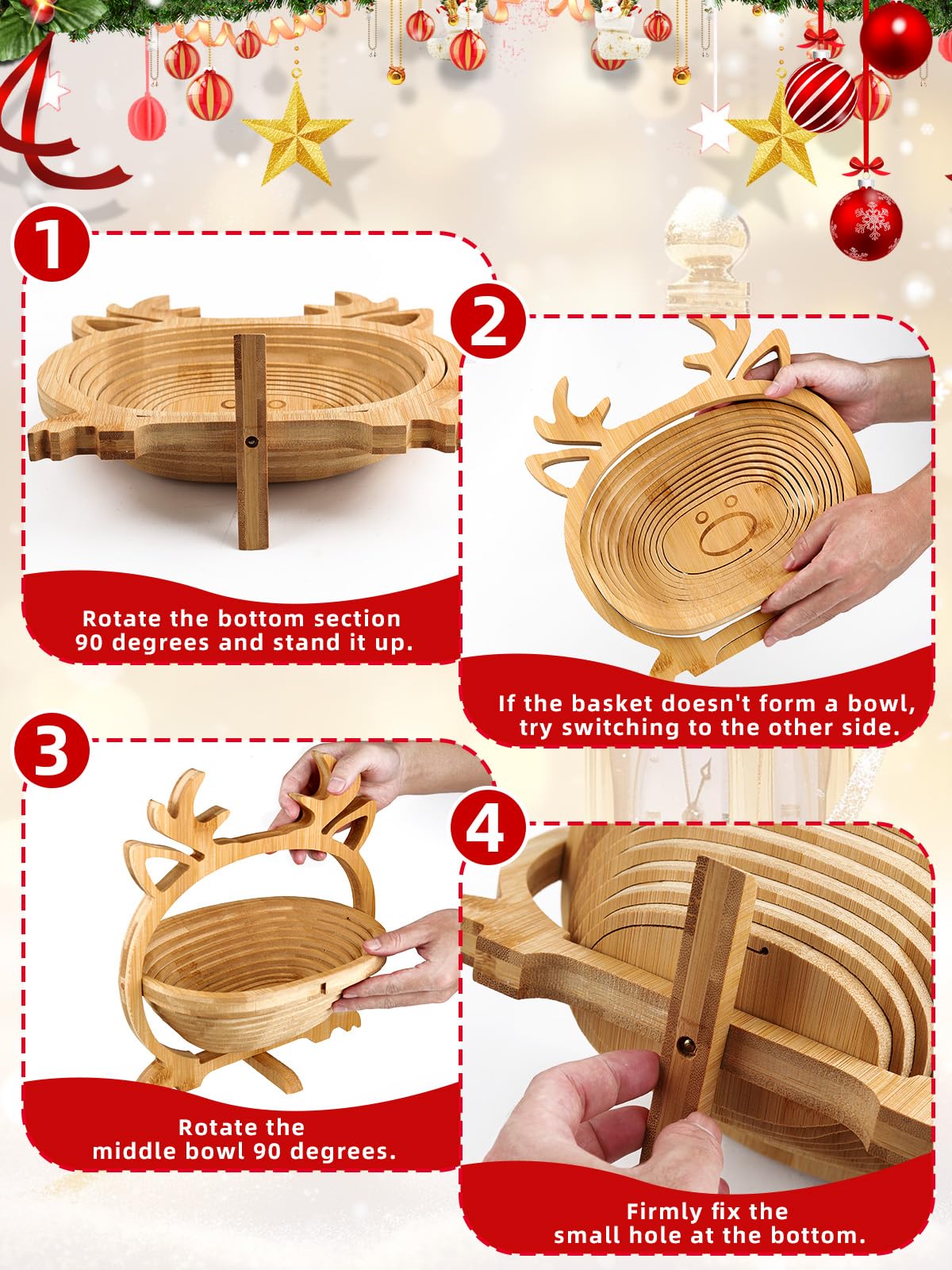 1

Rotate the bottom section 90 degrees and stand it up.

2

If the basket doesn't form a bowl, try switching to the other side.

3

Rotate the middle bowl 90 degrees.

4

Firmly fix the small hole at the bottom.