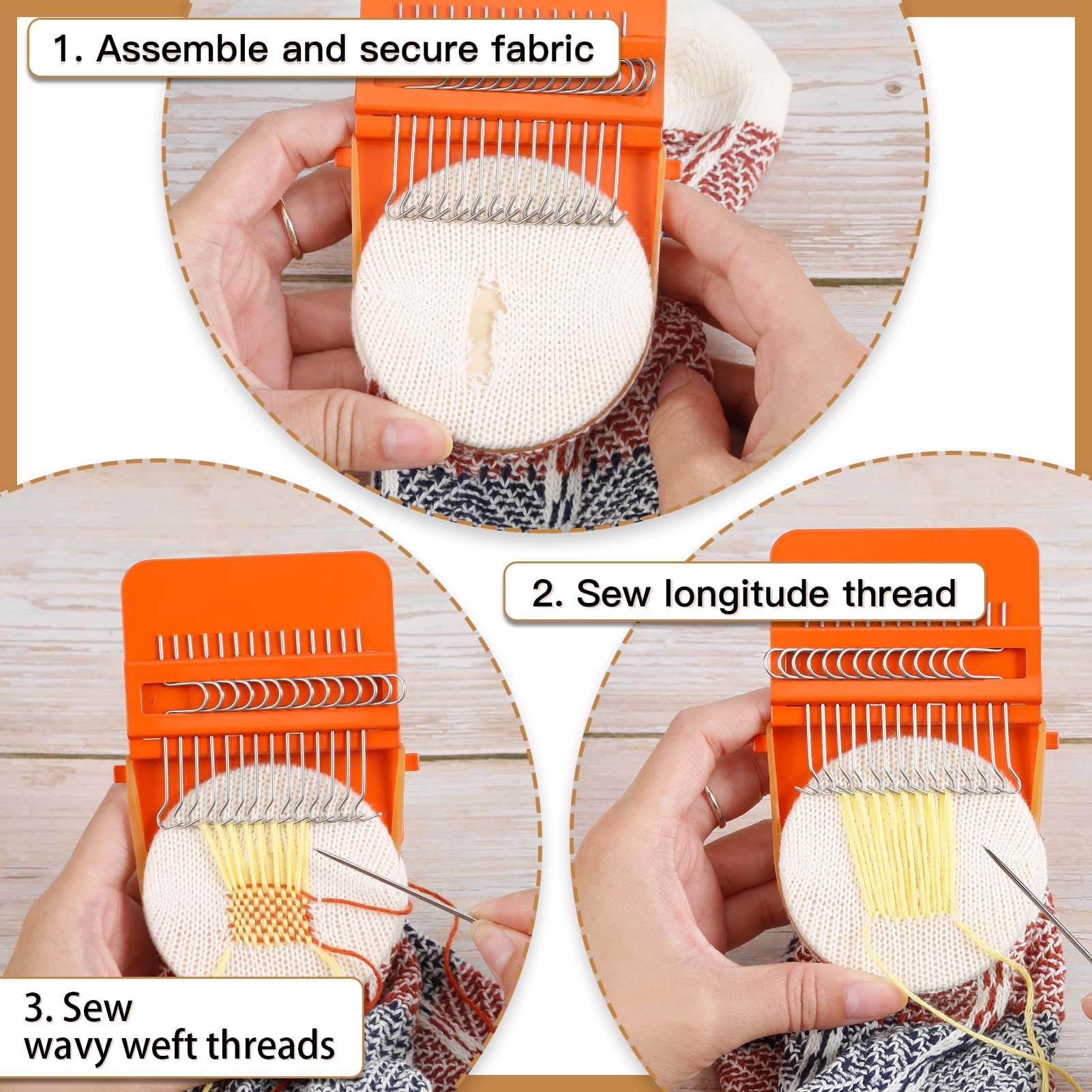 1. Assemble and secure fabric

2. Sew longitude thread

3. Sew
wavy weft threads