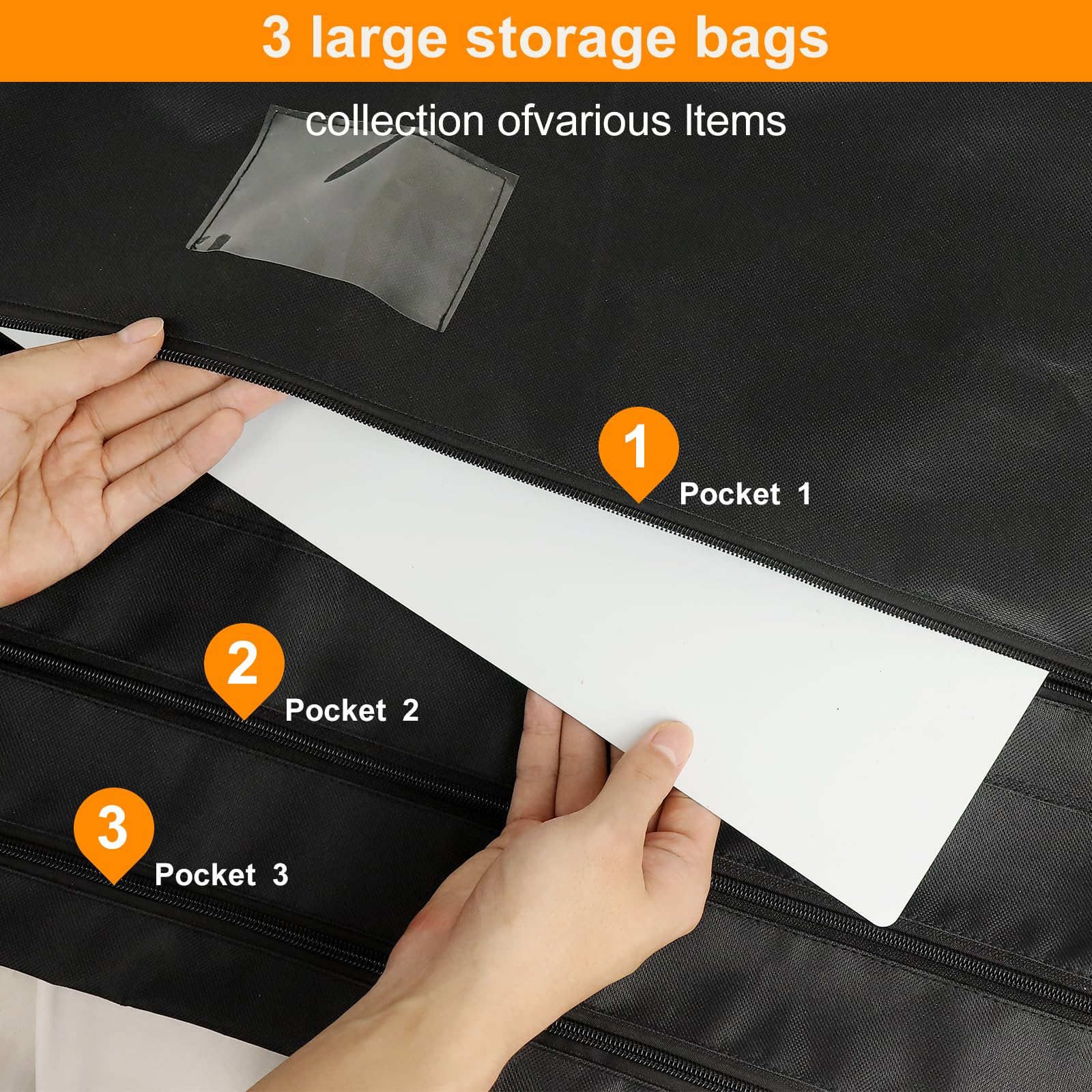 3 large storage bags

collection ofvarious Items

1

Pocket 1

2

Pocket 2

3

Pocket 3