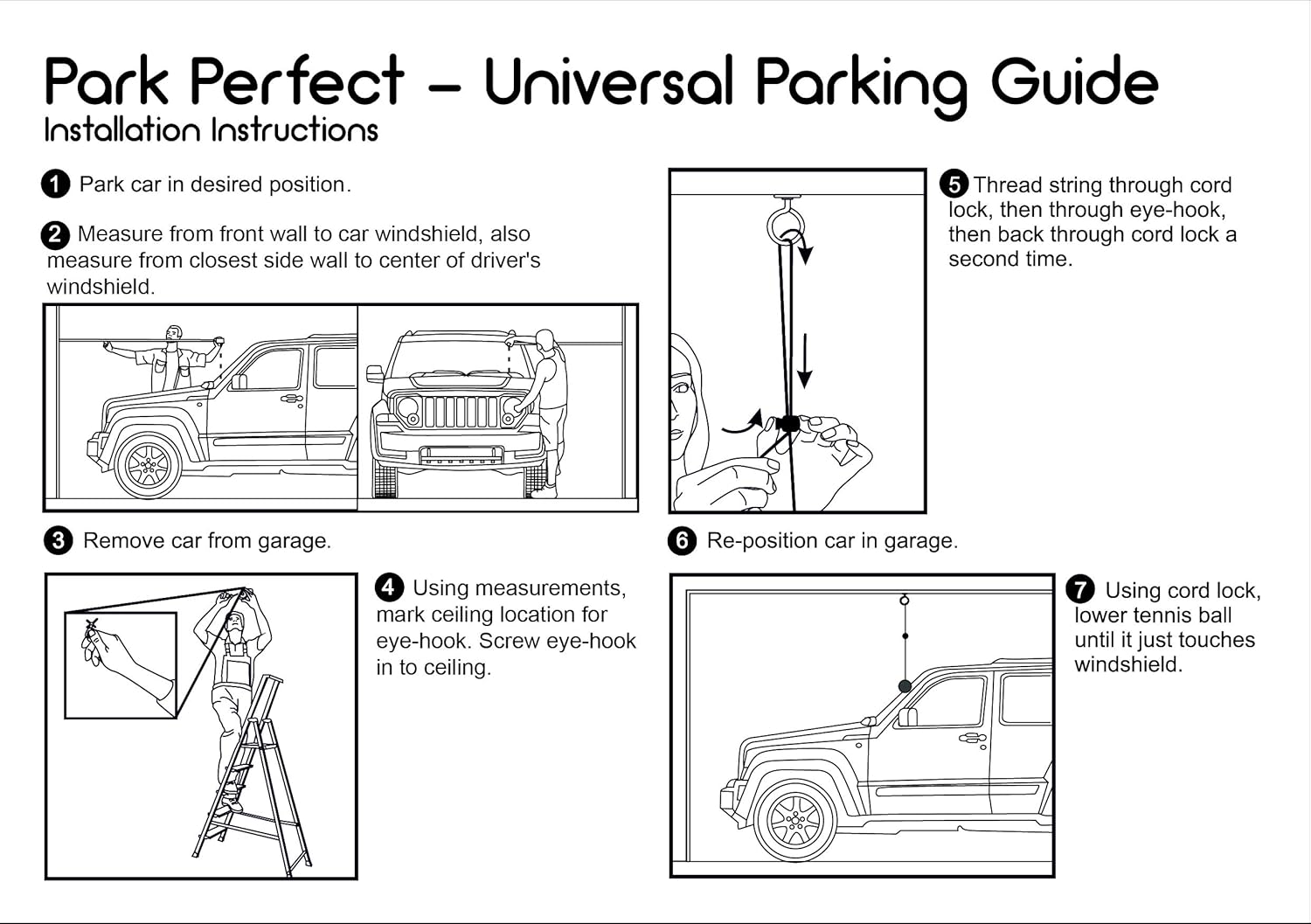 Park Perfect – Universal Parking Guide
Installation Instructions

1 Park car in desired position.

2 Measure from front wall to car windshield, also measure from closest side wall to center of driver's windshield.

3 Remove car from garage.

4 Using measurements, mark ceiling location for eye-hook. Screw eye-hook in to ceiling.

5 Thread string through cord lock, then through eye-hook, then back through cord lock a second time.

6 Re-position car in garage.

7 Using cord lock, lower tennis ball until it just touches windshield.