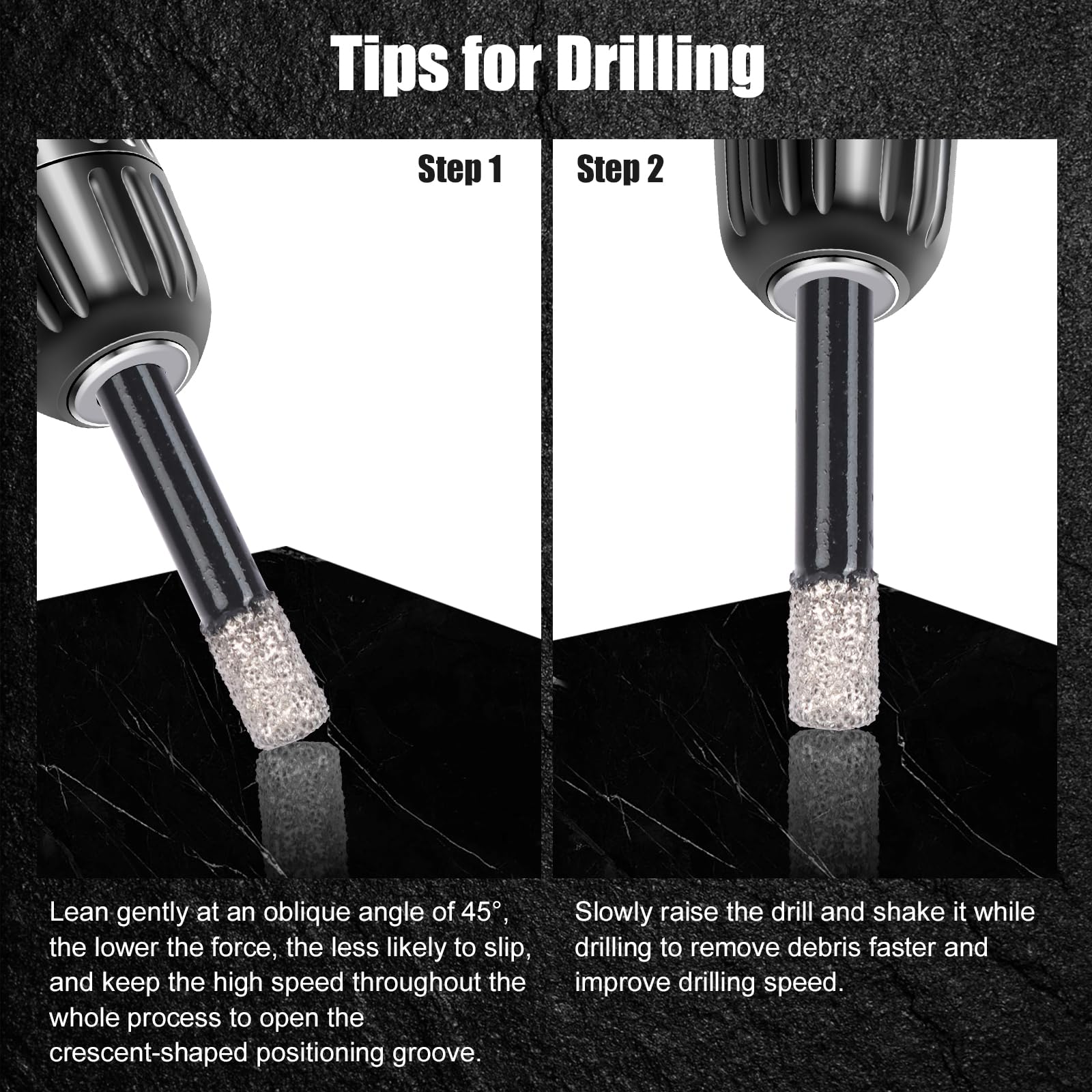 Tips for Drilling

Step 1

Step 2

Lean gently at an oblique angle of 45°, the lower the force, the less likely to slip, and keep the high speed throughout the whole process to open the crescent-shaped positioning groove.

Slowly raise the drill and shake it while drilling to remove debris faster and improve drilling speed.