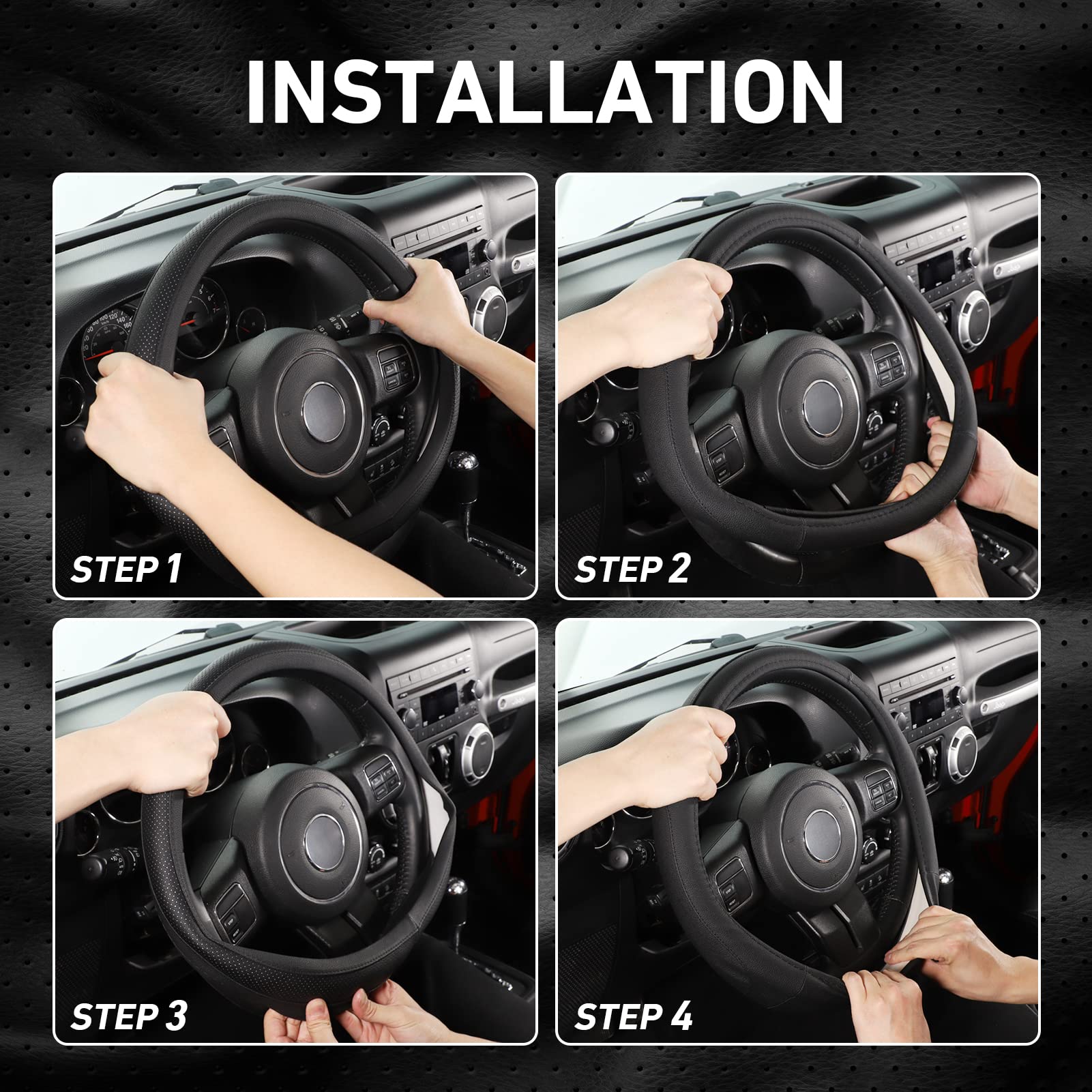 INSTALLATION

STEP 1

STEP 2

STEP 3

STEP 4