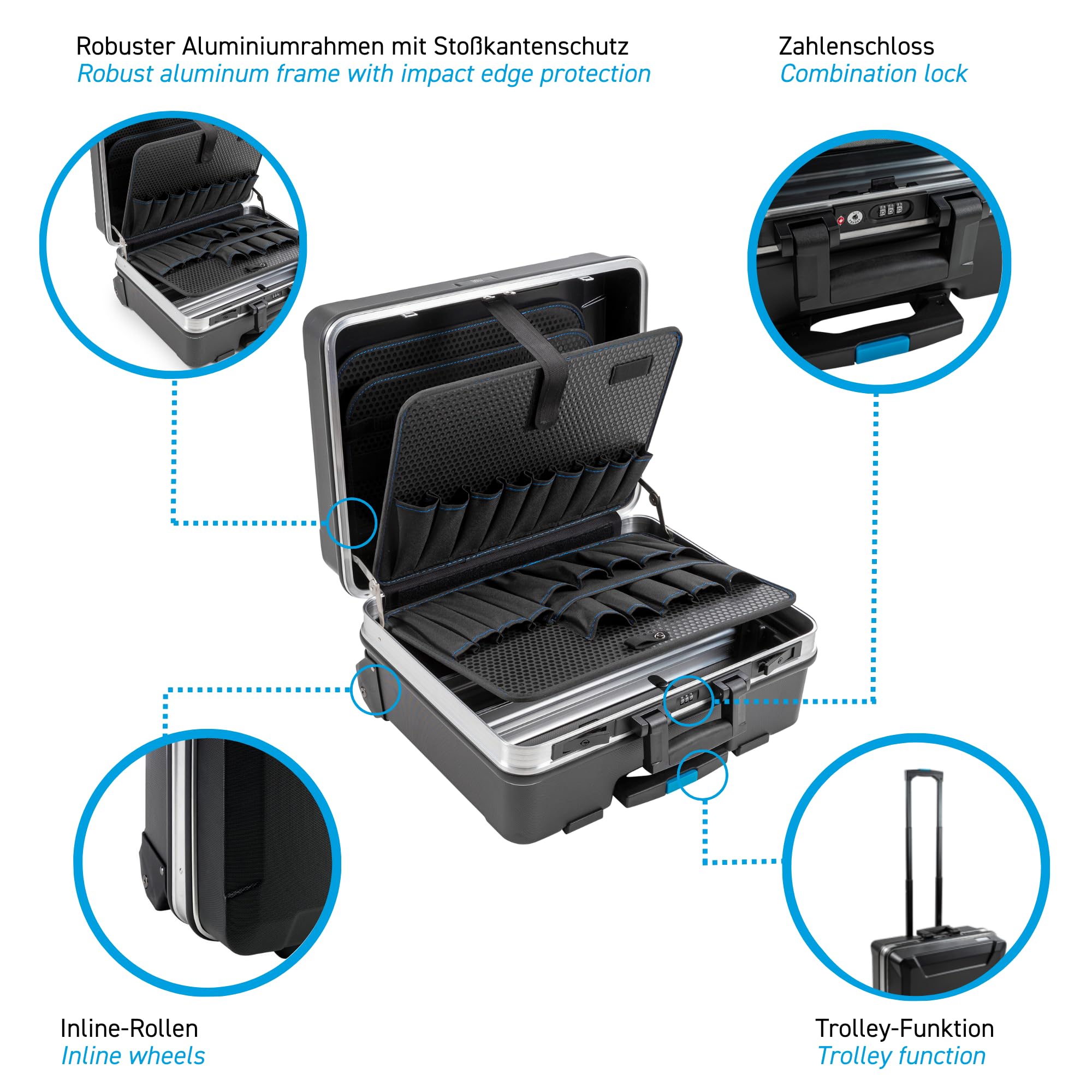 Robuster Aluminiumrahmen mit Stoßkantenschutz
Robust aluminum frame with impact edge protection

Zahlenschloss
Combination lock

Inline-Rollen
Inline wheels

Trolley-Funktion
Trolley function