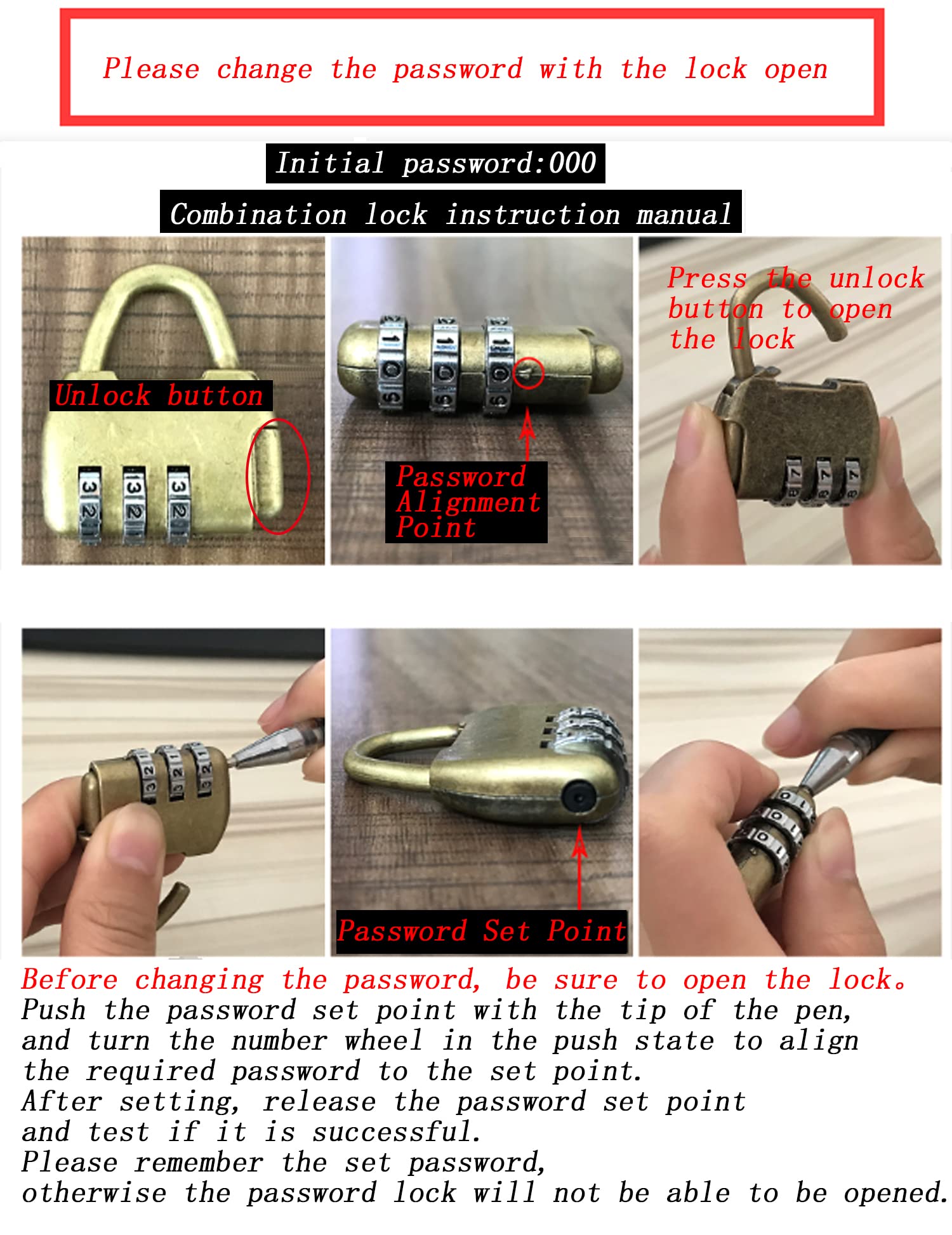 Please change the password with the lock open

Initial password:000

Combination lock instruction manual

Unlock button

Password Alignment Point

Press the unlock button to open the lock

Password Set Point

Before changing the password, be sure to open the lock。
Push the password set point with the tip of the pen, and turn the number wheel in the push state to align the required password to the set point.
After setting, release the password set point and test if it is successful.
Please remember the set password, otherwise the password lock will not be able to be opened.