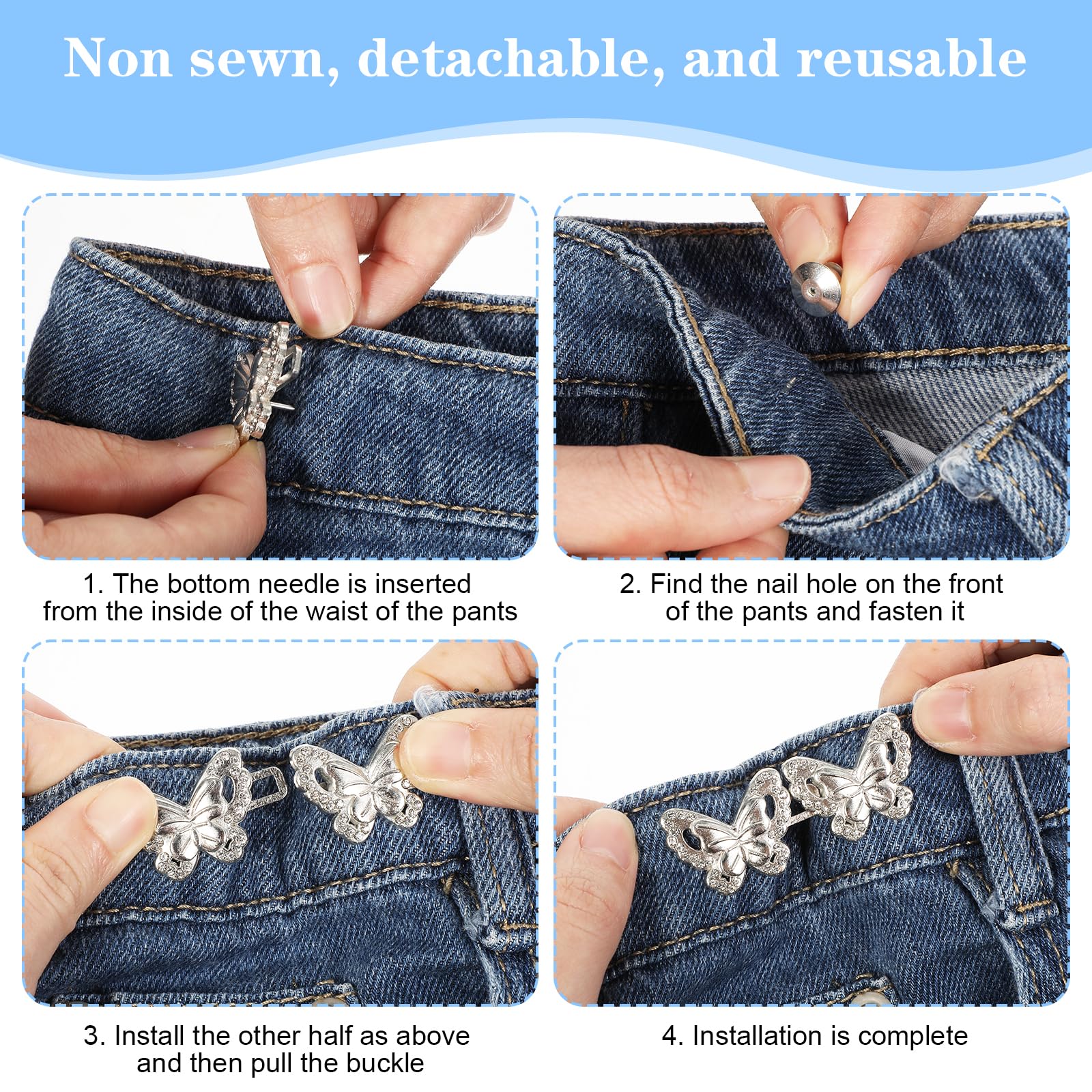 Non sewn, detachable, and reusable

1. The bottom needle is inserted from the inside of the waist of the pants

2. Find the nail hole on the front of the pants and fasten it

3. Install the other half as above and then pull the buckle

4. Installation is complete