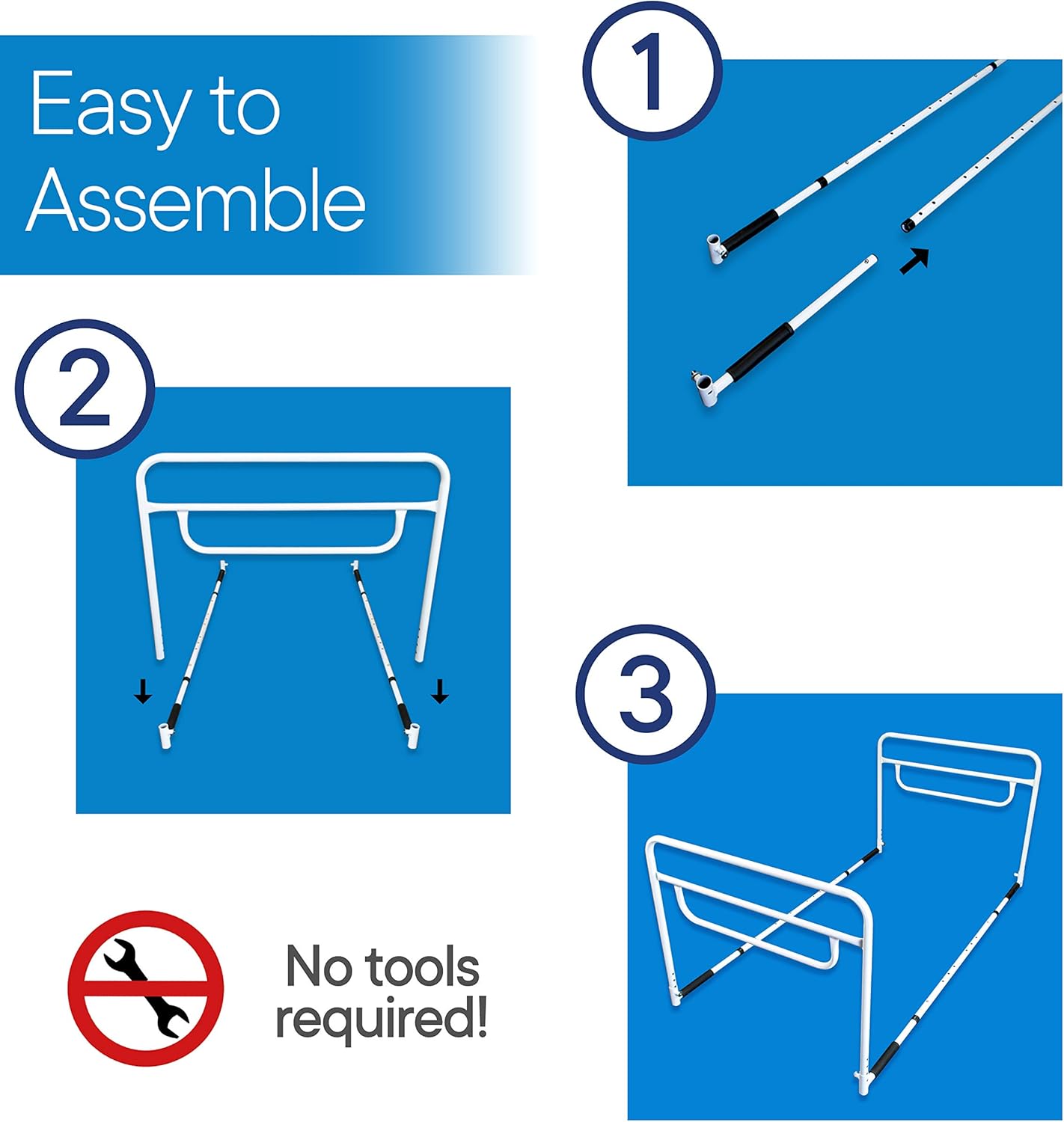 Easy to Assemble

1

2

3

No tools required!