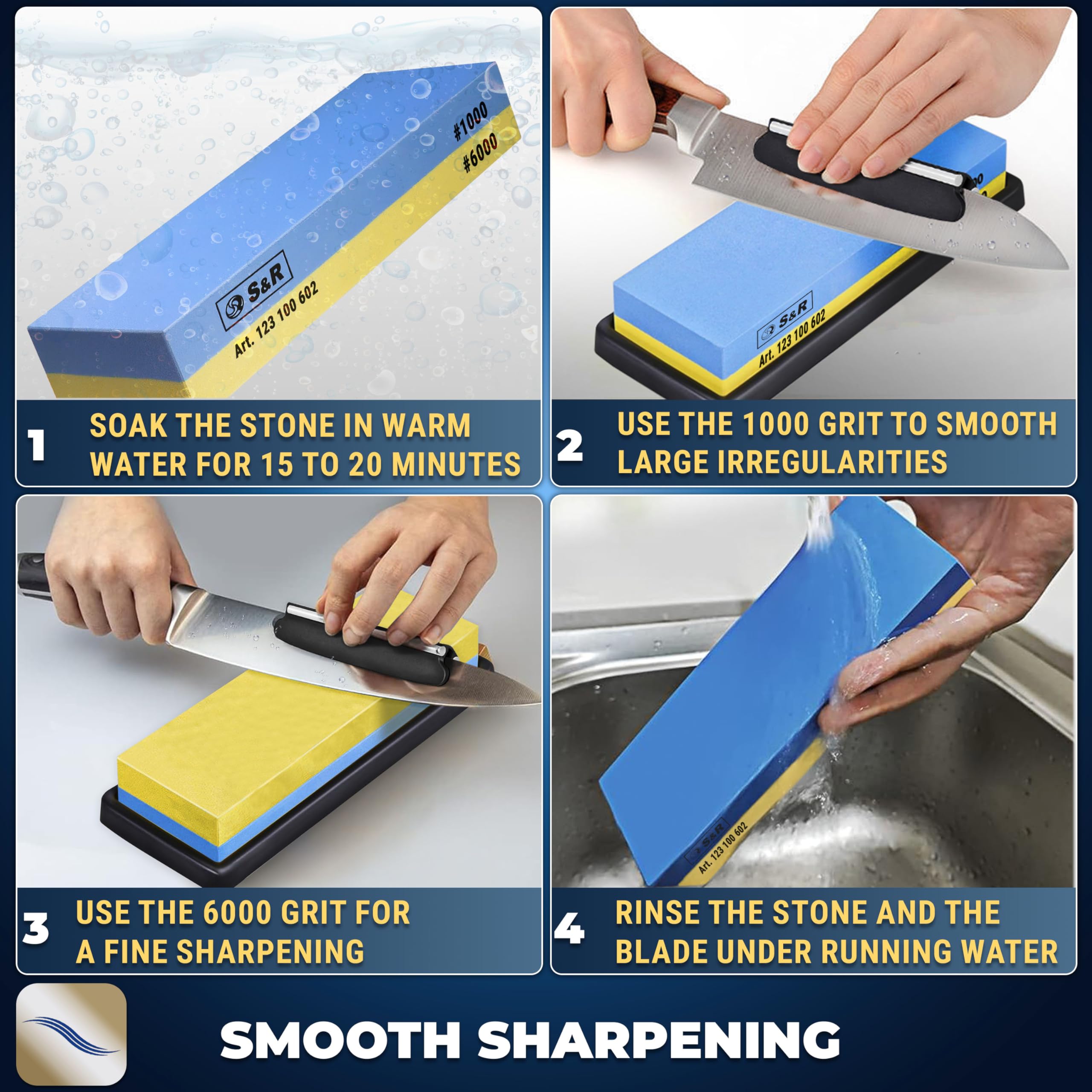 #1000
#6000
S&R
Art. 123 100 602

1 SOAK THE STONE IN WARM WATER FOR 15 TO 20 MINUTES

S&R
Art. 123 100 602

2 USE THE 1000 GRIT TO SMOOTH LARGE IRREGULARITIES

3 USE THE 6000 GRIT FOR A FINE SHARPENING

S&R
Art. 123 100 602

4 RINSE THE STONE AND THE BLADE UNDER RUNNING WATER

SMOOTH SHARPENING