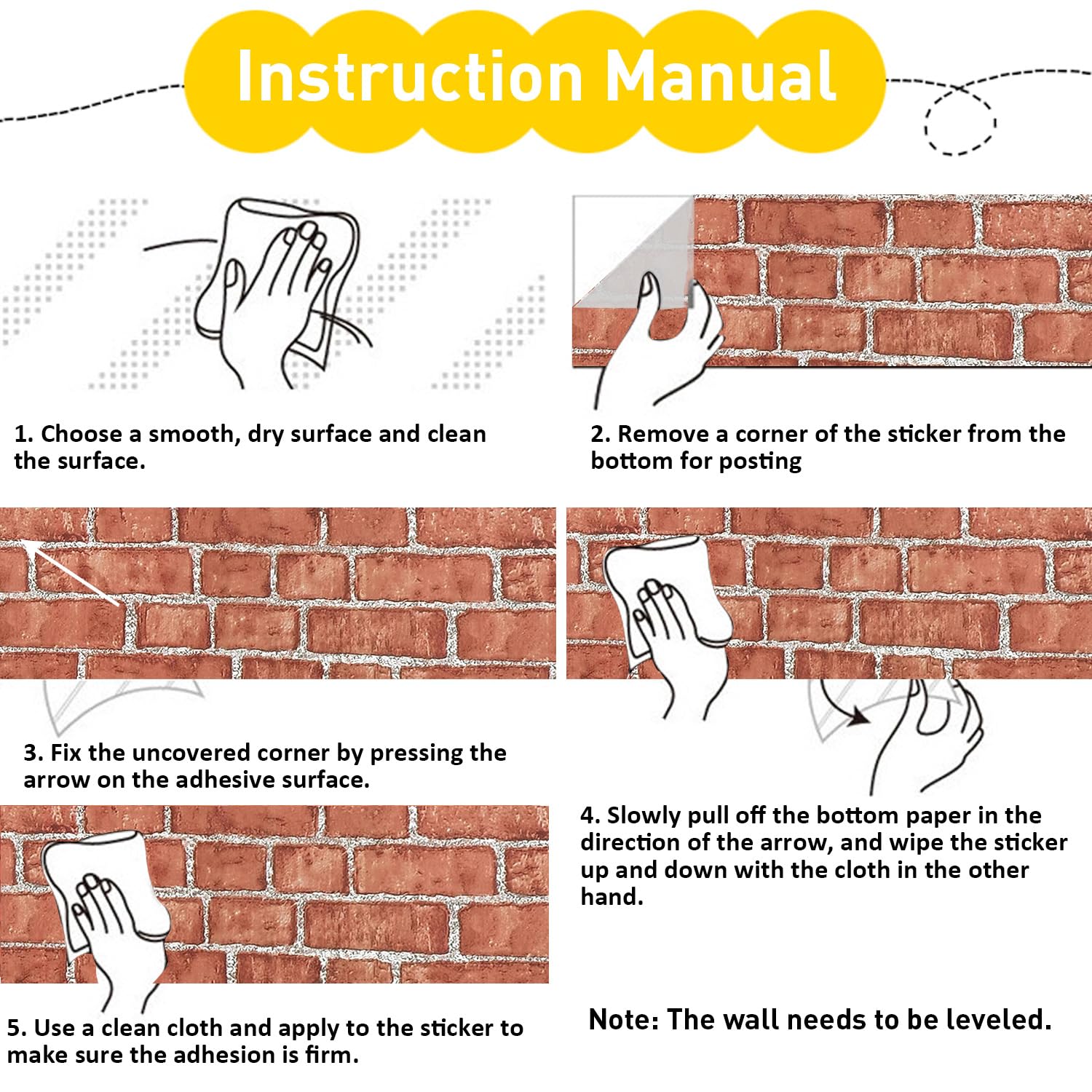 Instruction Manual

1. Choose a smooth, dry surface and clean the surface.

2. Remove a corner of the sticker from the bottom for posting

3. Fix the uncovered corner by pressing the arrow on the adhesive surface.

4. Slowly pull off the bottom paper in the direction of the arrow, and wipe the sticker up and down with the cloth in the other hand.

5. Use a clean cloth and apply to the sticker to make sure the adhesion is firm.

Note: The wall needs to be leveled.