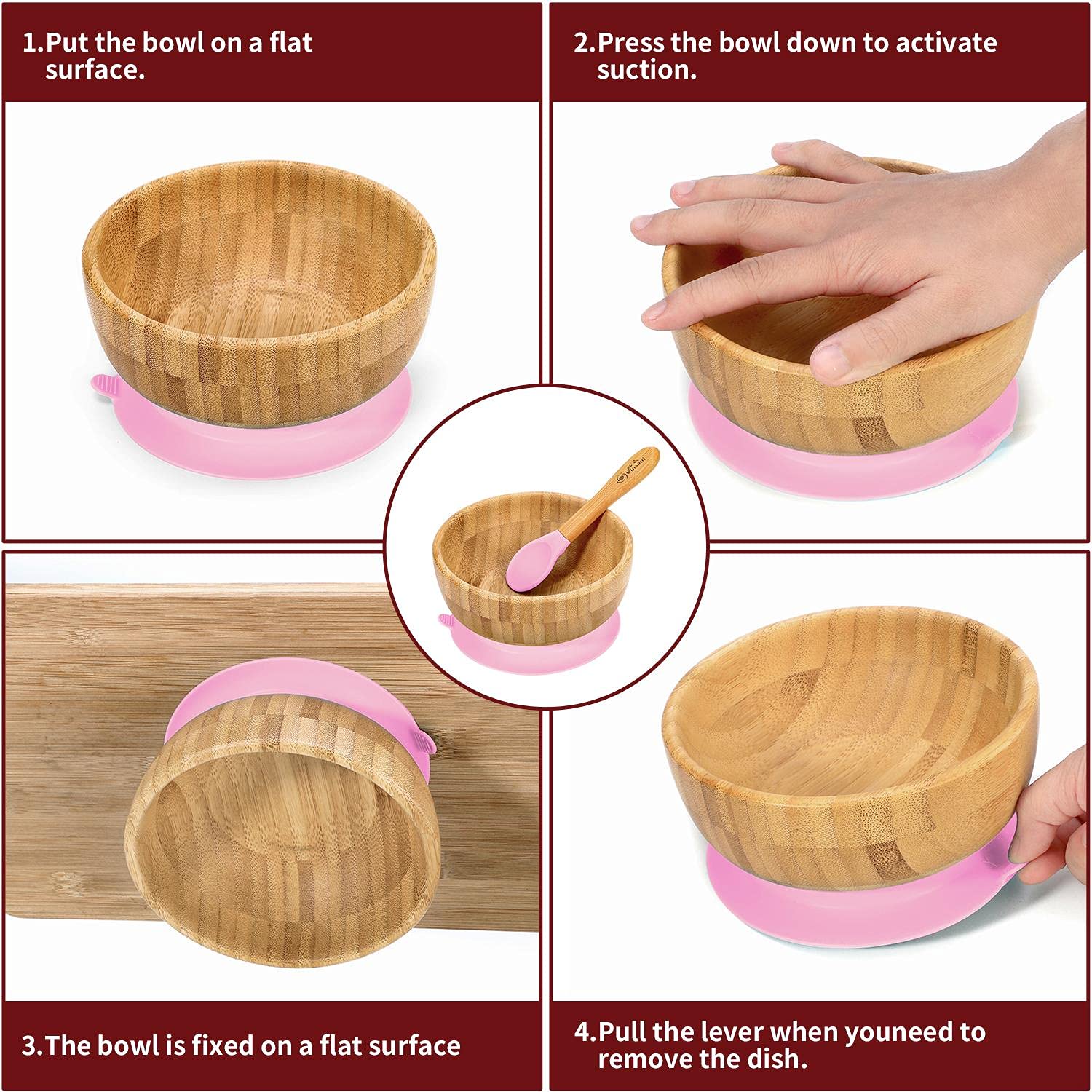 1.Put the bowl on a flat surface.

2.Press the bowl down to activate suction.

Vinsani

3.The bowl is fixed on a flat surface

4.Pull the lever when youneed to remove the dish.