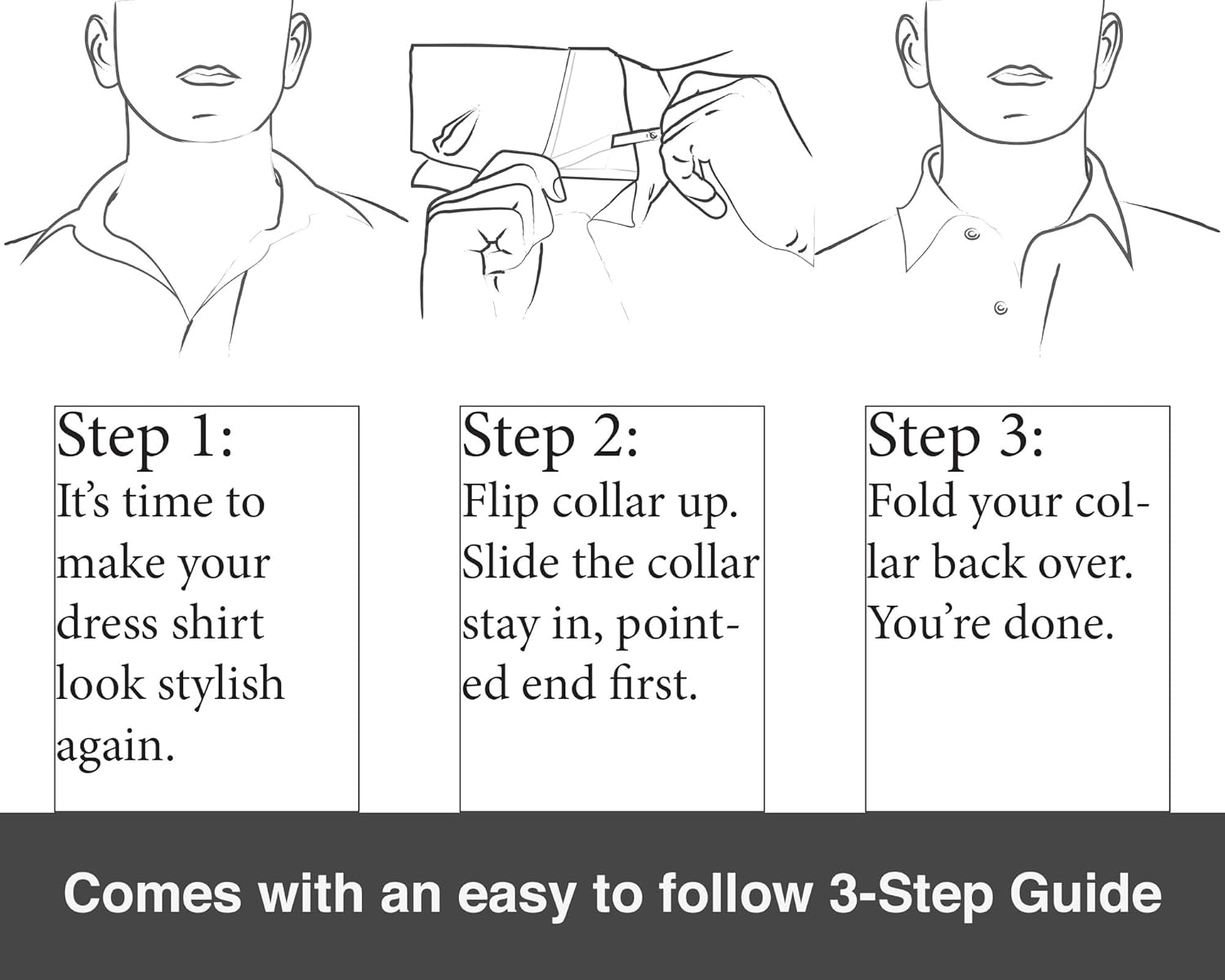 Step 1:
It's time to make your dress shirt look stylish again.

Step 2:
Flip collar up. Slide the collar stay in, pointed end first.

Step 3:
Fold your collar back over. You're done.

Comes with an easy to follow 3-Step Guide