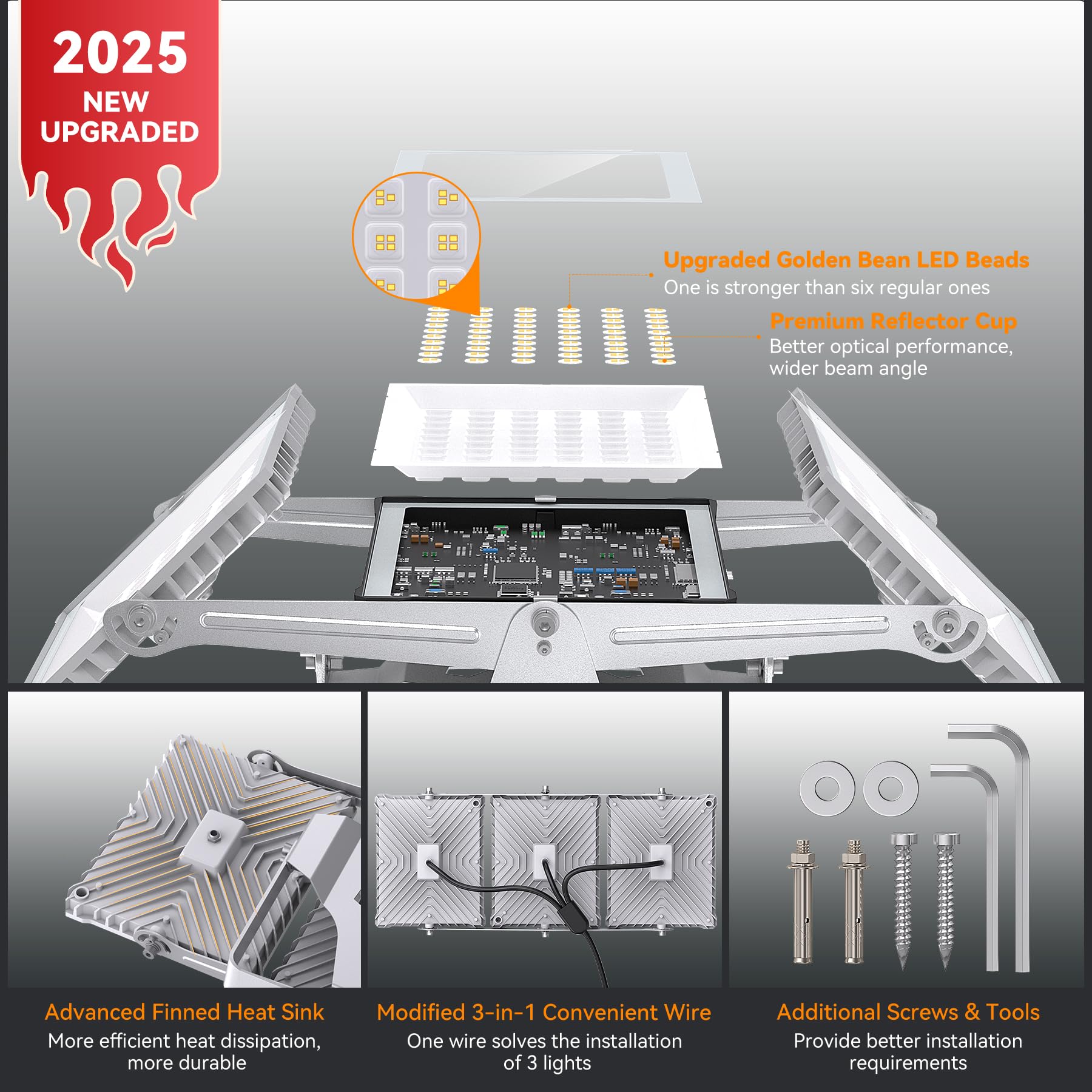 2025
NEW
UPGRADED

Upgraded Golden Bean LED Beads
One is stronger than six regular ones

Premium Reflector Cup
Better optical performance, wider beam angle

Advanced Finned Heat Sink
More efficient heat dissipation, more durable

Modified 3-in-1 Convenient Wire
One wire solves the installation of 3 lights

Additional Screws & Tools
Provide better installation requirements