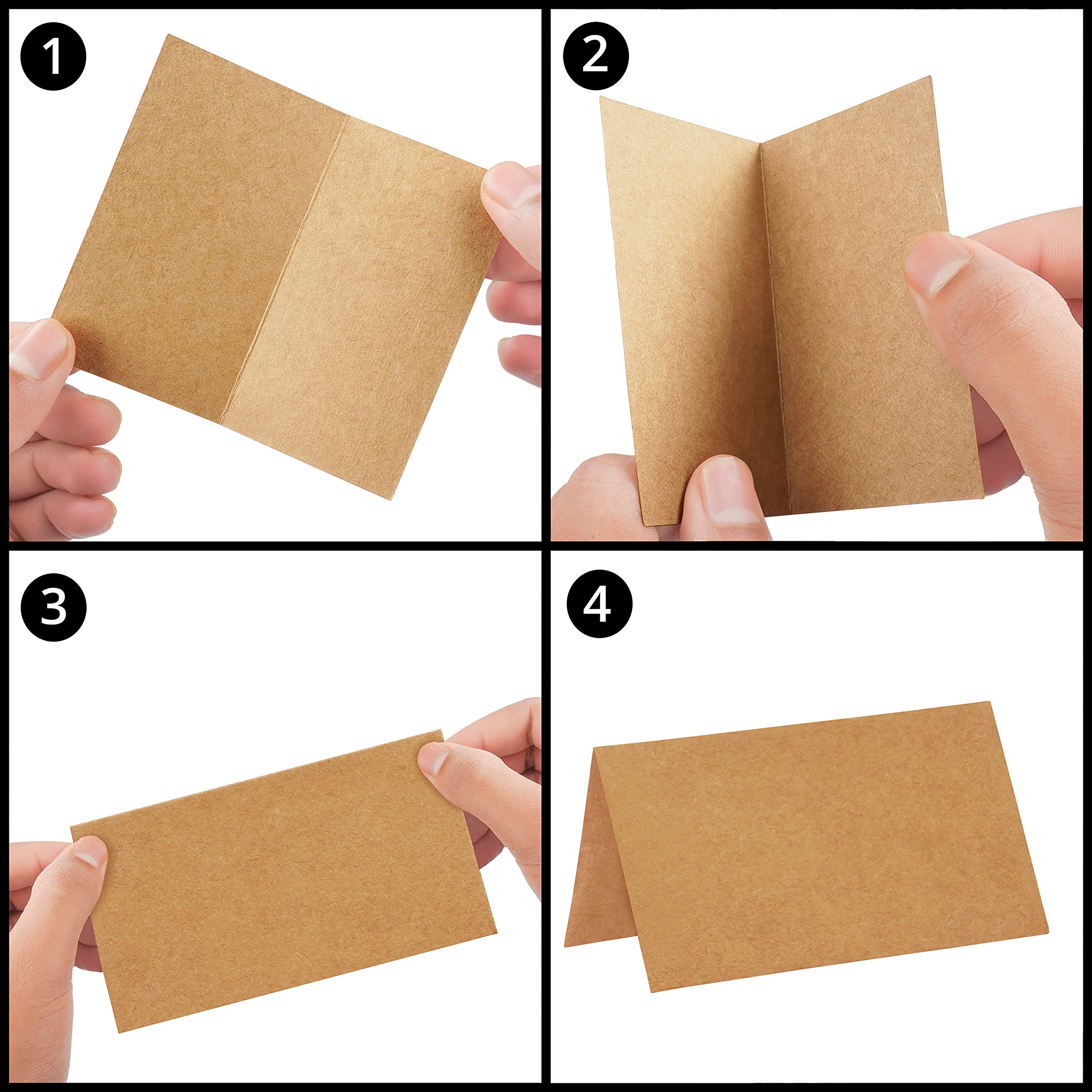 1

2

3

4