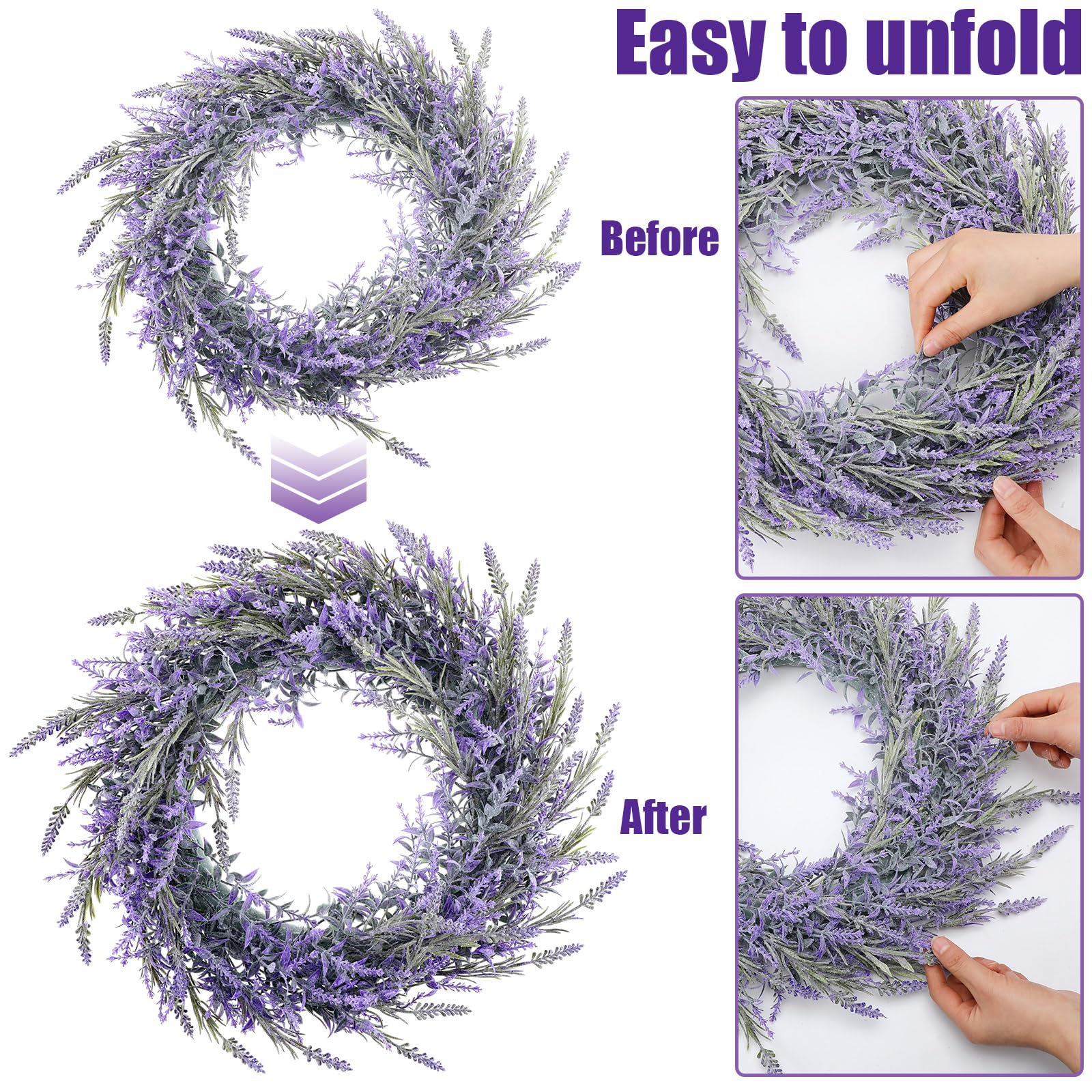 Easy to unfold

Before

After