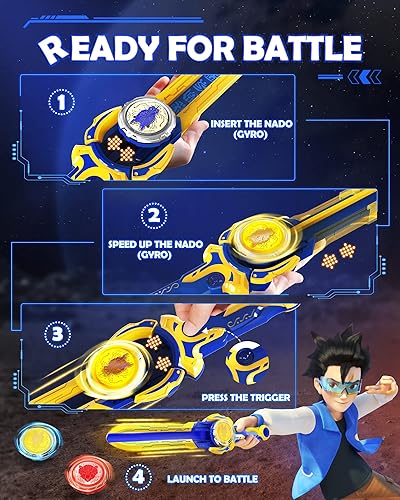 READY FOR BATTLE

1

INSERT THE NADO (GYRO)

2

SPEED UP THE NADO (GYRO)

3

PRESS THE TRIGGER

4

LAUNCH TO BATTLE