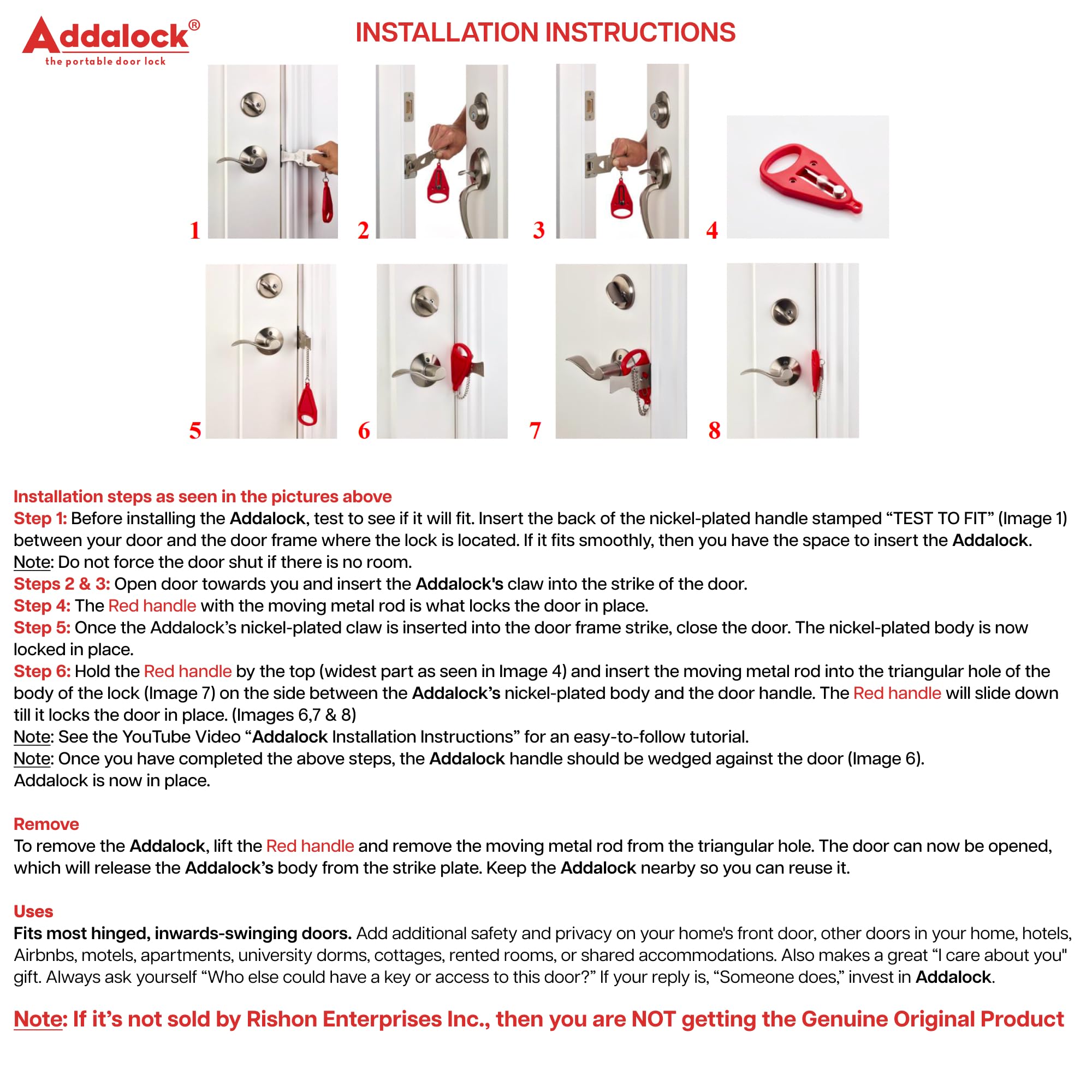 Addalock®
the portable door lock

INSTALLATION INSTRUCTIONS

1 2 3 4
5 6 7 8

Installation steps as seen in the pictures above
Step 1: Before installing the Addalock, test to see if it will fit. Insert the back of the nickel-plated handle stamped “TEST TO FIT” (Image 1) between your door and the door frame where the lock is located. If it fits smoothly, then you have the space to insert the Addalock.
Note: Do not force the door shut if there is no room.
Steps 2 & 3: Open door towards you and insert the Addalock's claw into the strike of the door.
Step 4: The Red handle with the moving metal rod is what locks the door in place.
Step 5: Once the Addalock’s nickel-plated claw is inserted into the door frame strike, close the door. The nickel-plated body is now locked in place.
Step 6: Hold the Red handle by the top (widest part as seen in Image 4) and insert the moving metal rod into the triangular hole of the body of the lock (Image 7) on the side between the Addalock’s nickel-plated body and the door handle. The Red handle will slide down till it locks the door in place. (Images 6,7 & 8)
Note: See the YouTube Video “Addalock Installation Instructions” for an easy-to-follow tutorial.
Note: Once you have completed the above steps, the Addalock handle should be wedged against the door (Image 6).
Addalock is now in place.

Remove
To remove the Addalock, lift the Red handle and remove the moving metal rod from the triangular hole. The door can now be opened, which will release the Addalock’s body from the strike plate. Keep the Addalock nearby so you can reuse it.

Uses
Fits most hinged, inwards-swinging doors. Add additional safety and privacy on your home's front door, other doors in your home, hotels, Airbnbs, motels, apartments, university dorms, cottages, rented rooms, or shared accommodations. Also makes a great “I care about you" gift. Always ask yourself “Who else could have a key or access to this door?” If your reply is, “Someone does,” invest in Addalock.

Note: If it’s not sold by Rishon Enterprises Inc., then you are NOT getting the Genuine Original Product