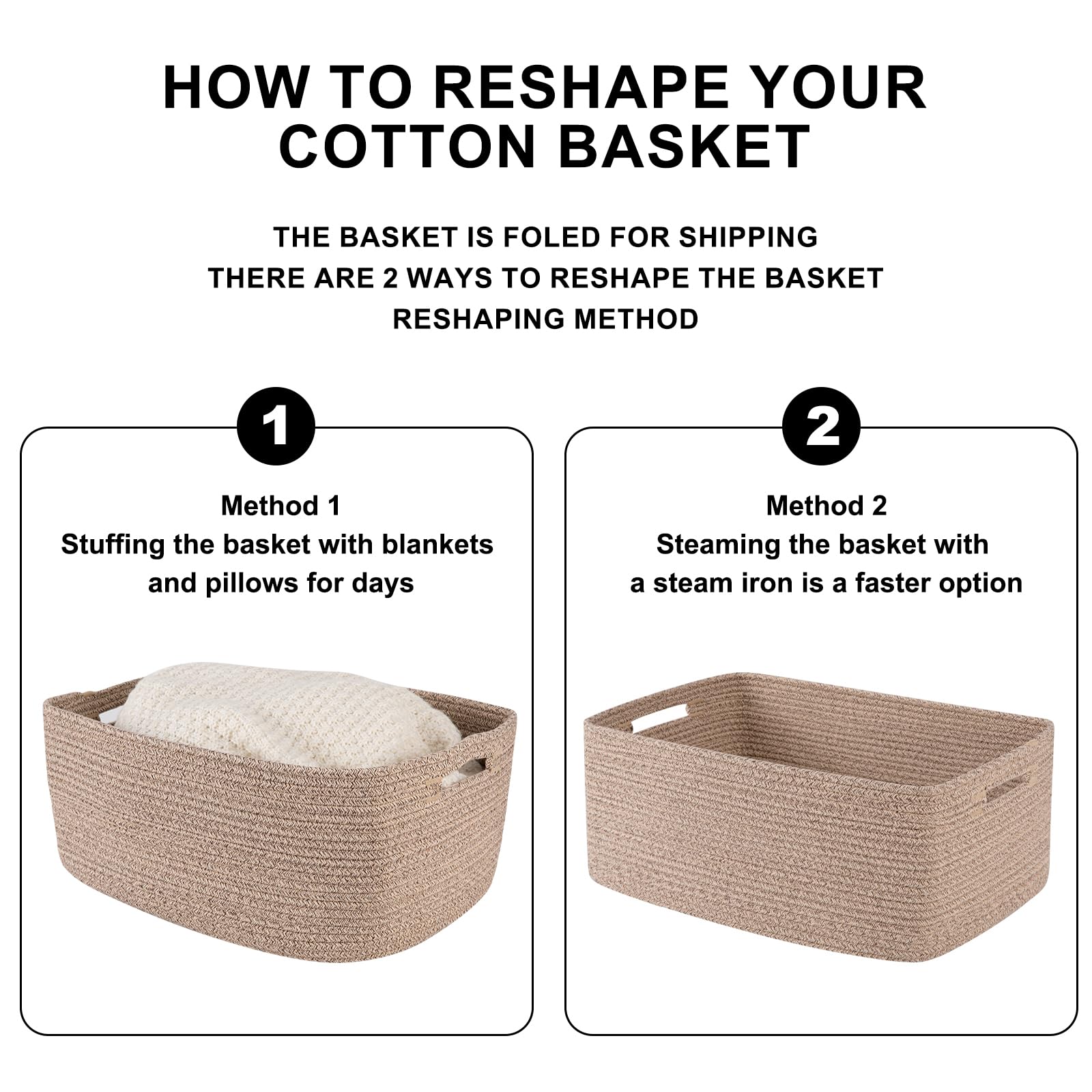 HOW TO RESHAPE YOUR COTTON BASKET

THE BASKET IS FOLED FOR SHIPPING
THERE ARE 2 WAYS TO RESHAPE THE BASKET
RESHAPING METHOD

1

Method 1
Stuffing the basket with blankets and pillows for days

2

Method 2
Steaming the basket with a steam iron is a faster option