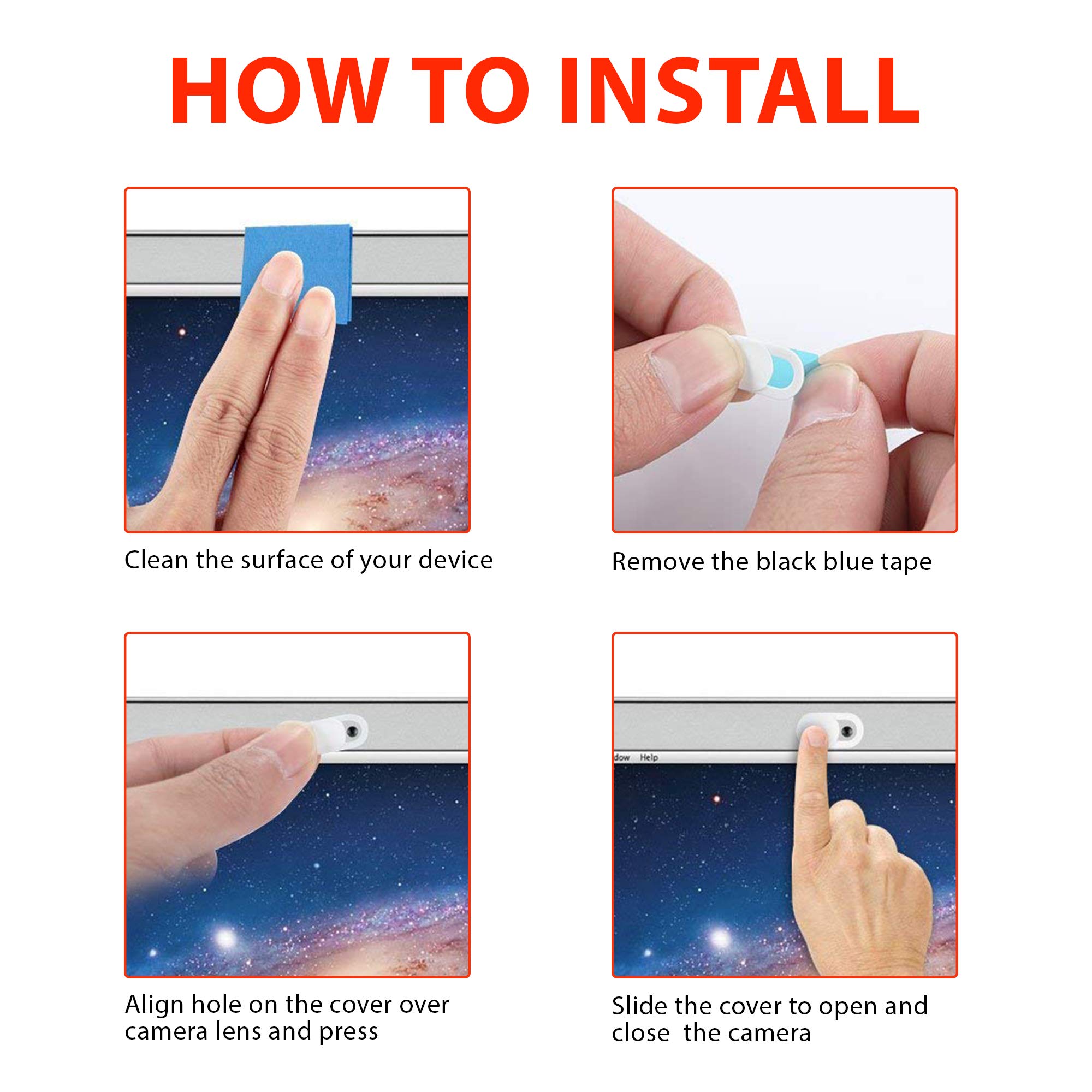 HOW TO INSTALL

Clean the surface of your device

Remove the black blue tape

Align hole on the cover over camera lens and press

dow Help

Slide the cover to open and close the camera