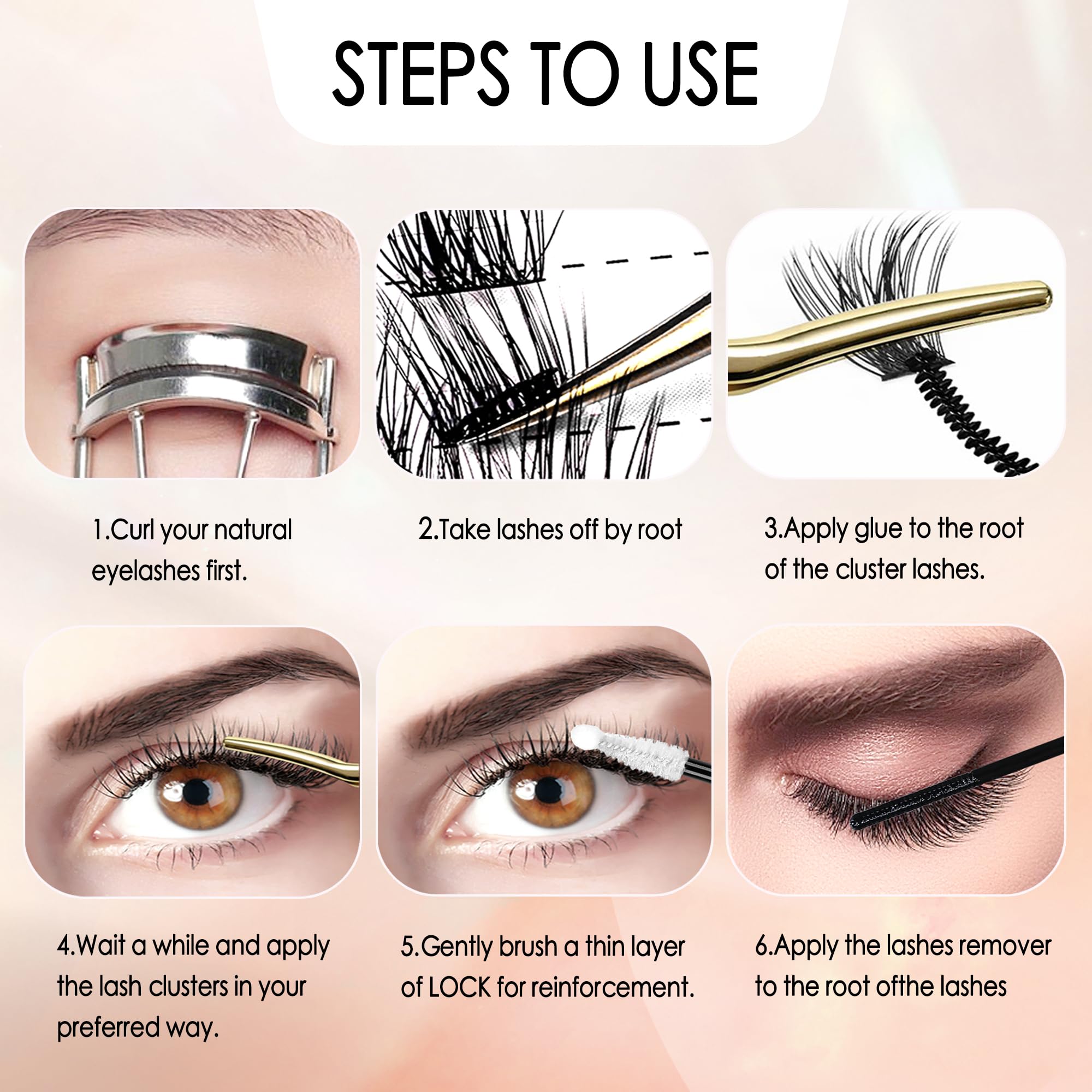 STEPS TO USE

1.Curl your natural eyelashes first.

2.Take lashes off by root

3.Apply glue to the root of the cluster lashes.

4.Wait a while and apply the lash clusters in your preferred way.

5.Gently brush a thin layer of LOCK for reinforcement.

6.Apply the lashes remover to the root ofthe lashes