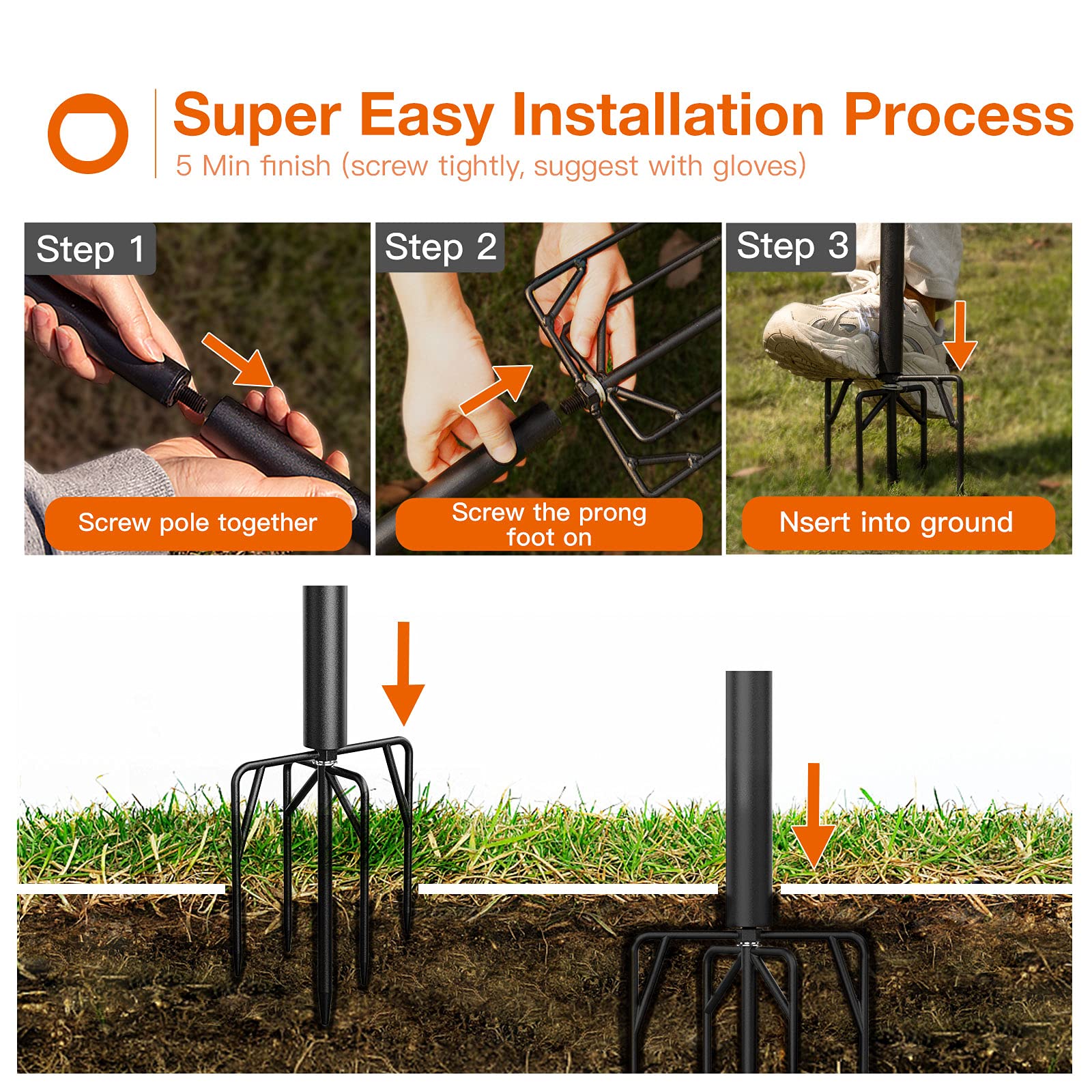 Super Easy Installation Process
5 Min finish (screw tightly, suggest with gloves)

Step 1
Screw pole together

Step 2
Screw the prong foot on

Step 3
Nsert into ground