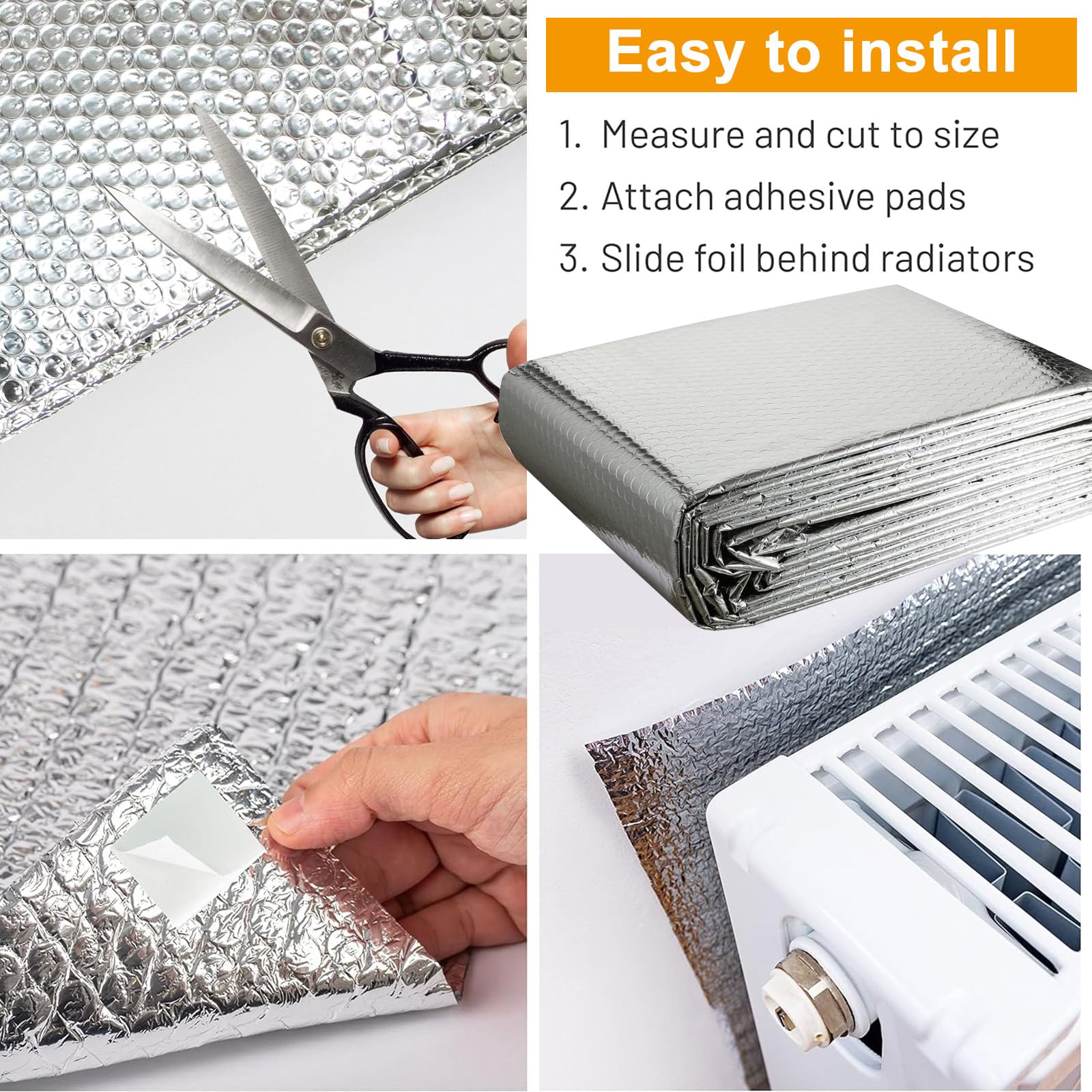 Easy to install

1. Measure and cut to size
2. Attach adhesive pads
3. Slide foil behind radiators