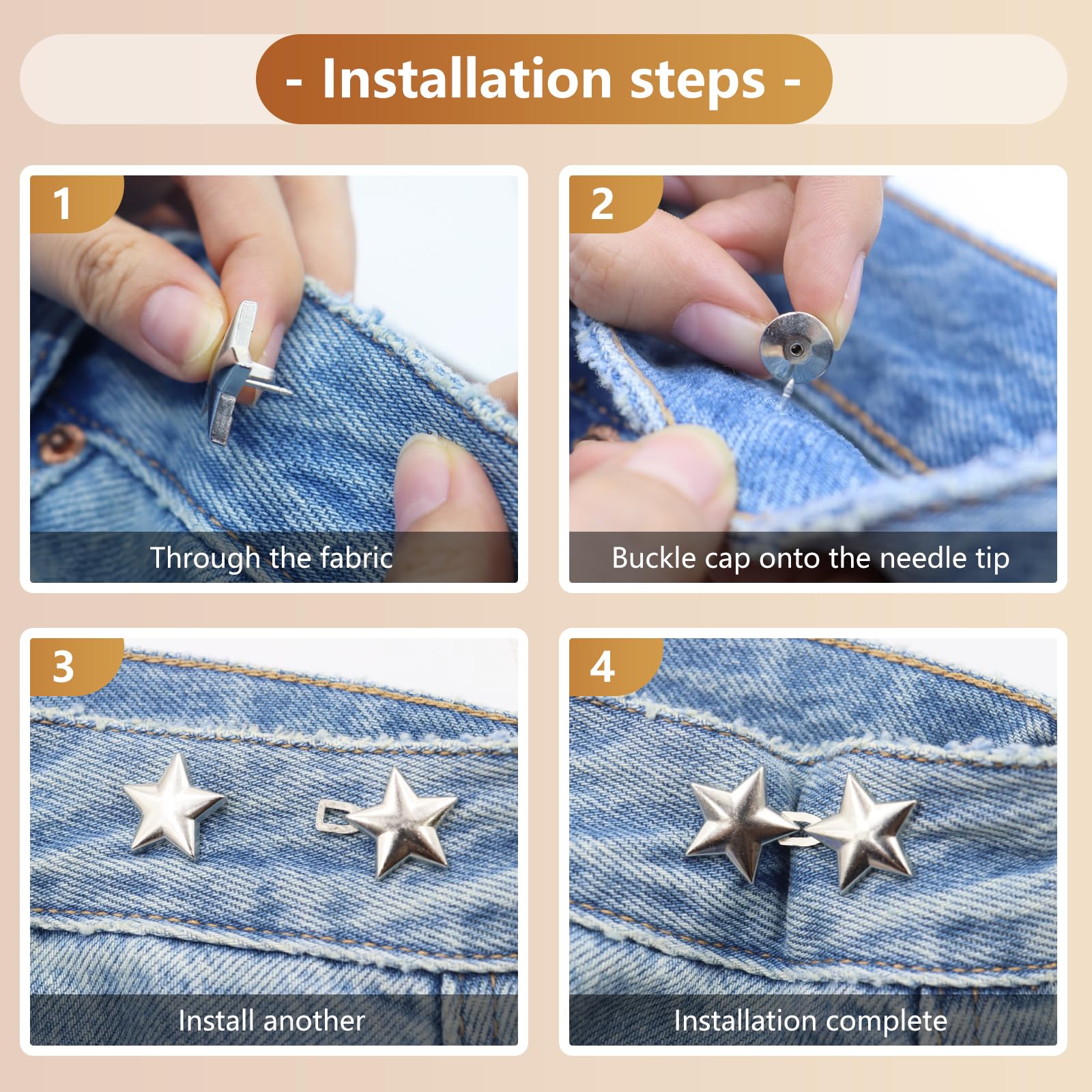 - Installation steps -

1

Through the fabric

2

Buckle cap onto the needle tip

3

Install another

4

Installation complete