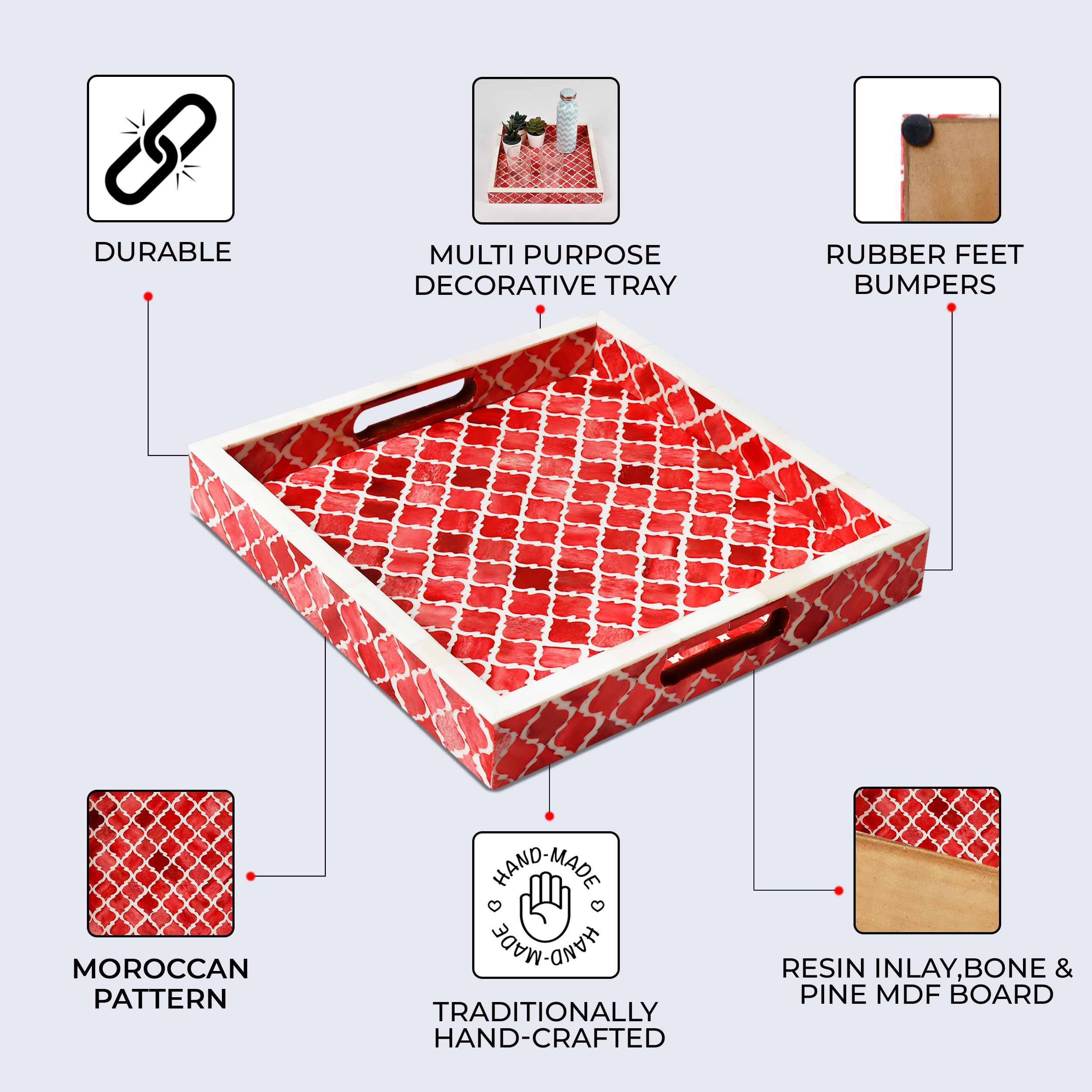 DURABLE

MULTI PURPOSE DECORATIVE TRAY

RUBBER FEET BUMPERS

MOROCCAN PATTERN

HAND-MADE HAND-MADE

TRADITIONALLY HAND-CRAFTED

RESIN INLAY,BONE & PINE MDF BOARD