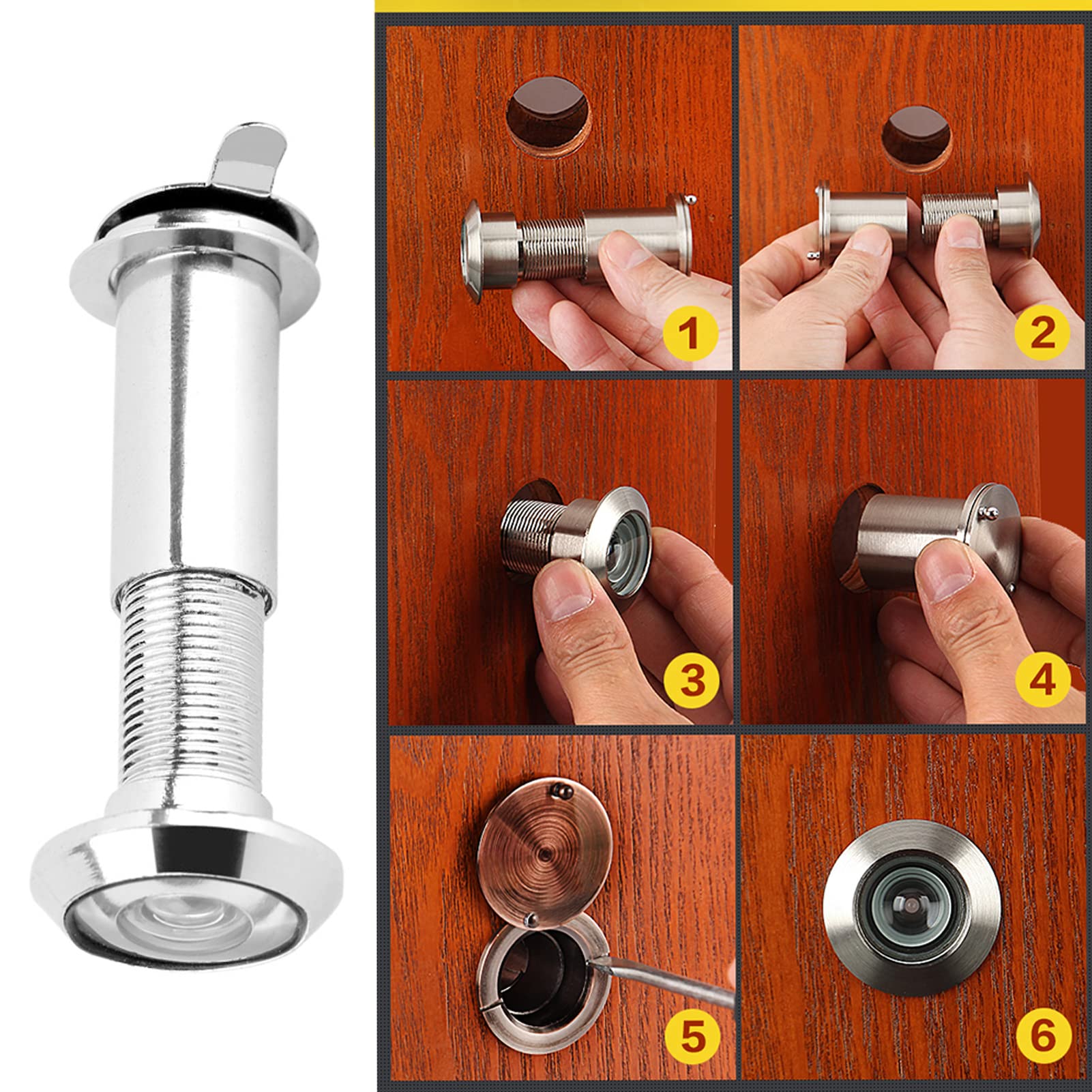 1
2
3
4
5
6