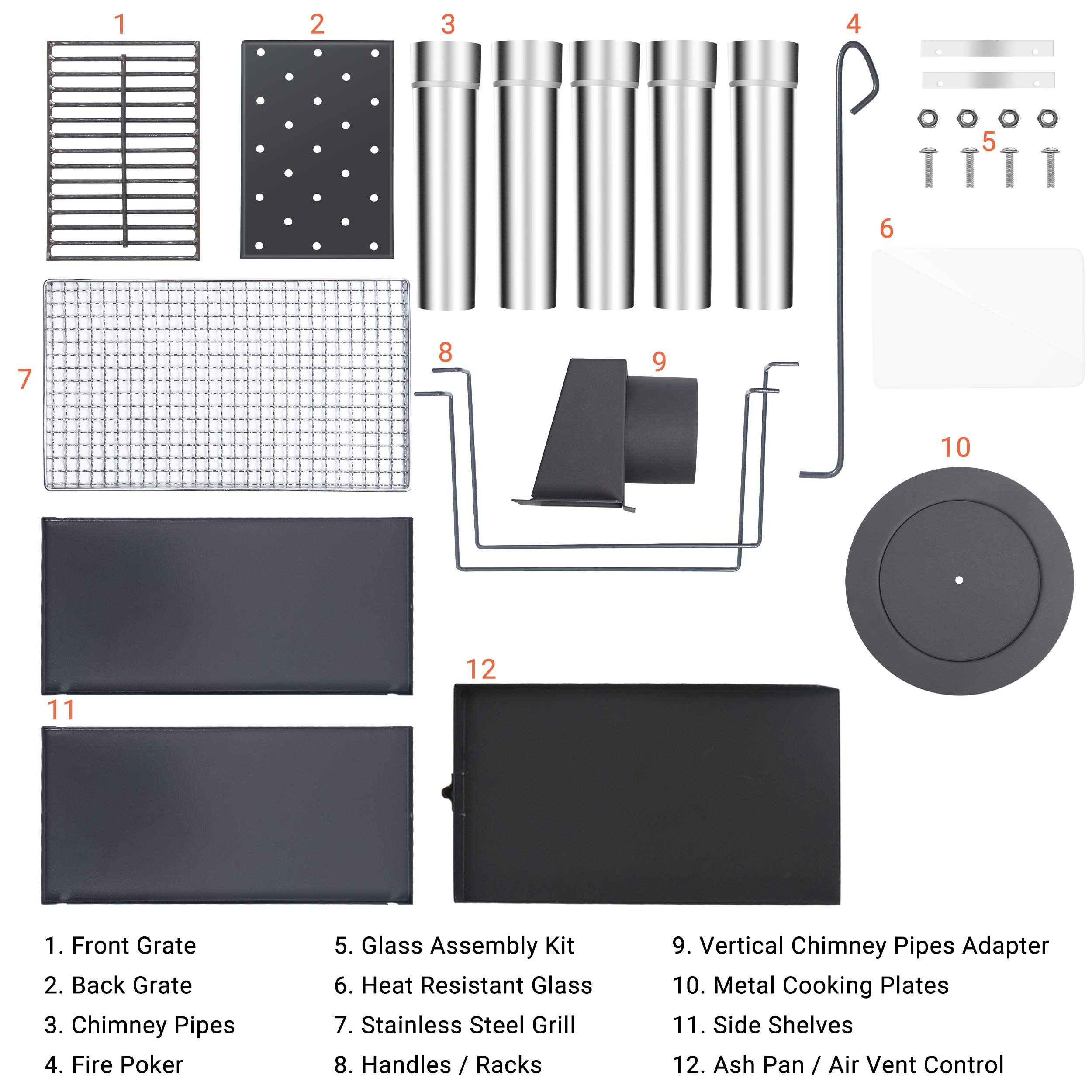 1
2
3
4
5
6
7
8
9
10
11
12

1. Front Grate
2. Back Grate
3. Chimney Pipes
4. Fire Poker

5. Glass Assembly Kit
6. Heat Resistant Glass
7. Stainless Steel Grill
8. Handles / Racks

9. Vertical Chimney Pipes Adapter
10. Metal Cooking Plates
11. Side Shelves
12. Ash Pan / Air Vent Control