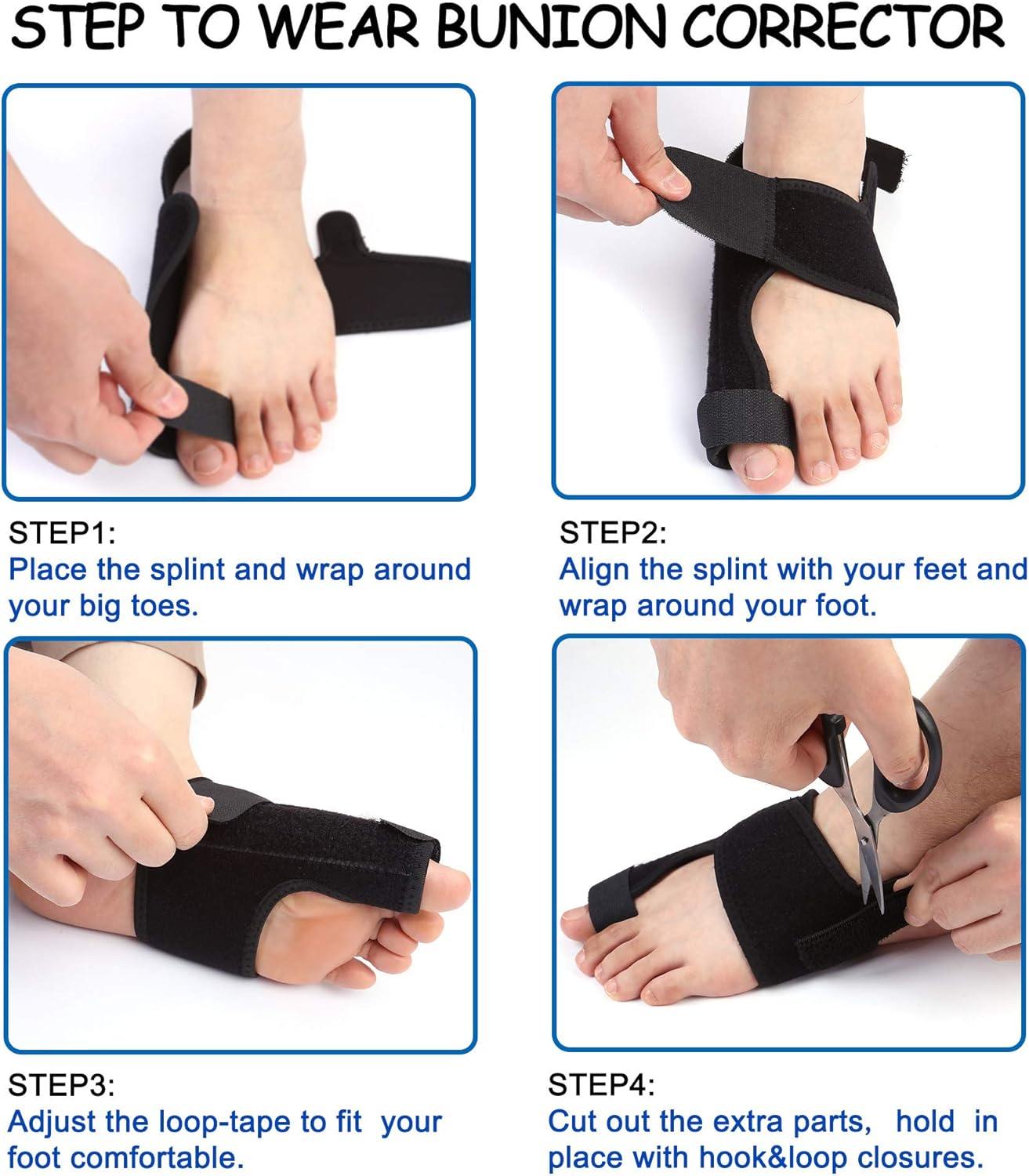 STEP TO WEAR BUNION CORRECTOR

STEP1:
Place the splint and wrap around your big toes.

STEP2:
Align the splint with your feet and wrap around your foot.

STEP3:
Adjust the loop-tape to fit your foot comfortable.

STEP4:
Cut out the extra parts, hold in place with hook&loop closures.