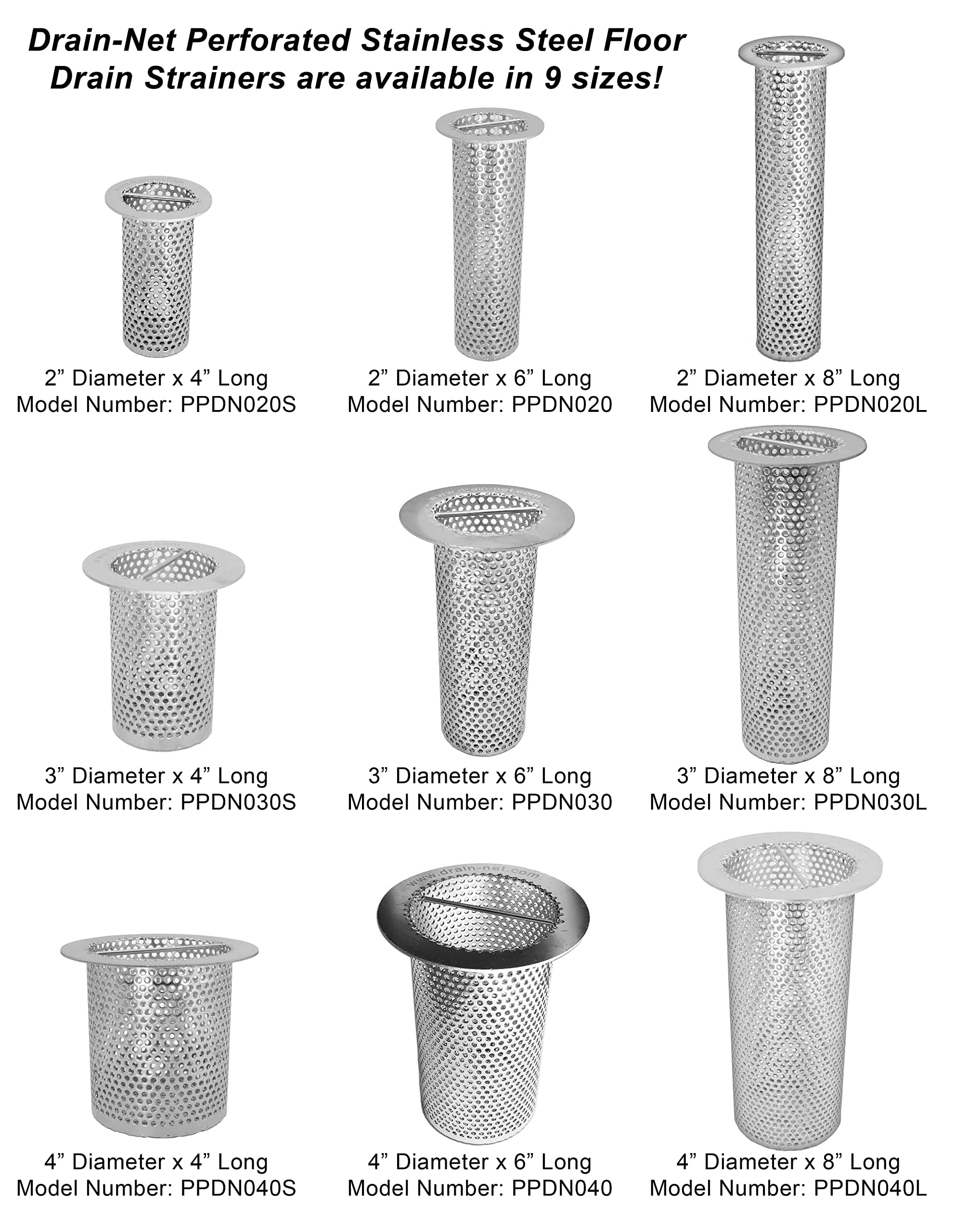 Drain-Net Perforated Stainless Steel Floor Drain Strainers are available in 9 sizes!

2” Diameter x 4” Long
Model Number: PPDN020S

2” Diameter x 6” Long
Model Number: PPDN020

2” Diameter x 8” Long
Model Number: PPDN020L

www.drain-net.com

3” Diameter x 4” Long
Model Number: PPDN030S

3” Diameter x 6” Long
Model Number: PPDN030

3” Diameter x 8” Long
Model Number: PPDN030L

www.drain-net.com

4” Diameter x 4” Long
Model Number: PPDN040S

4” Diameter x 6” Long
Model Number: PPDN040

4” Diameter x 8” Long
Model Number: PPDN040L