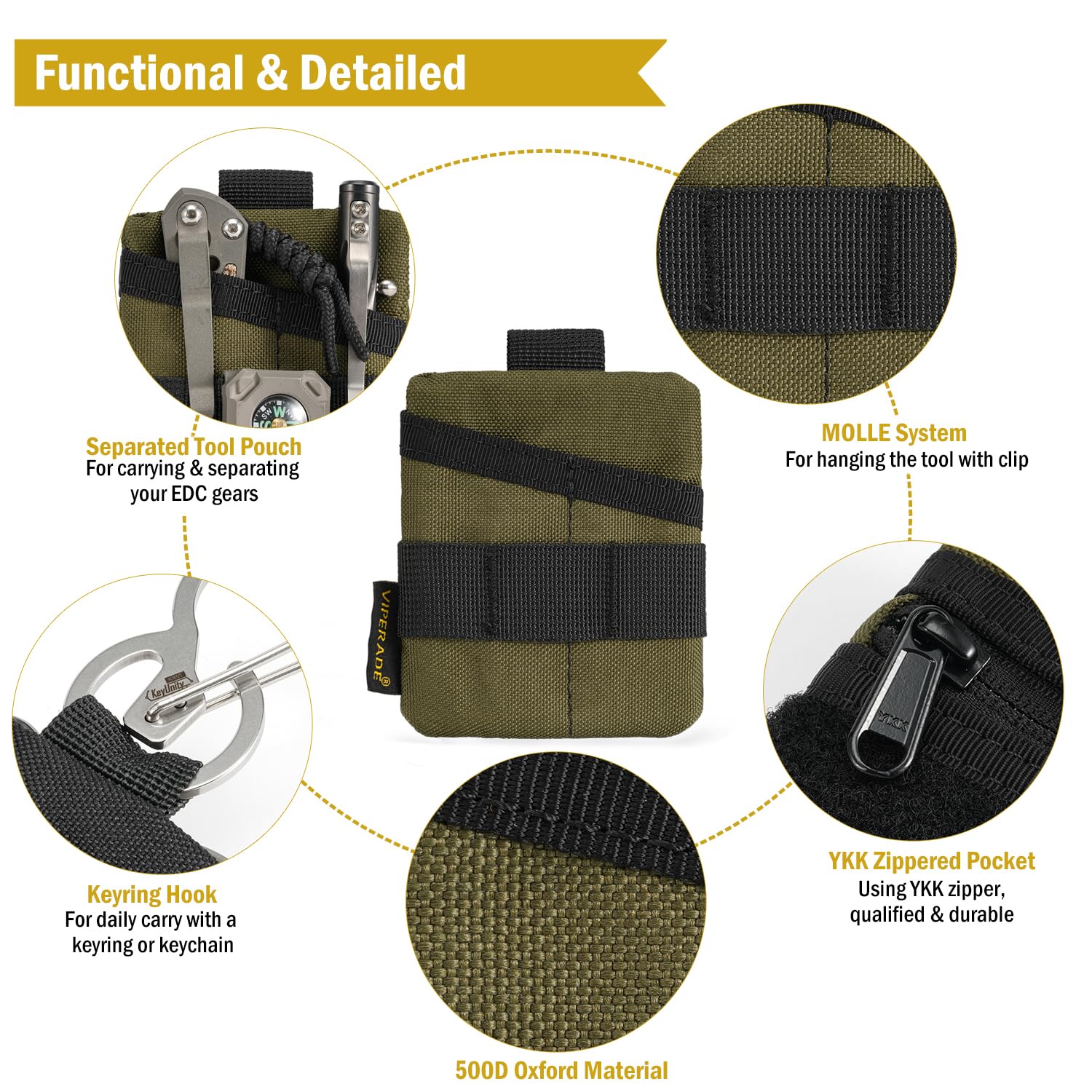 Functional & Detailed

Separated Tool Pouch
For carrying & separating your EDC gears

MOLLE System
For hanging the tool with clip

VIPERADE®

KeyUnity

YKK

Keyring Hook
For daily carry with a keyring or keychain

YKK Zippered Pocket
Using YKK zipper, qualified & durable

500D Oxford Material