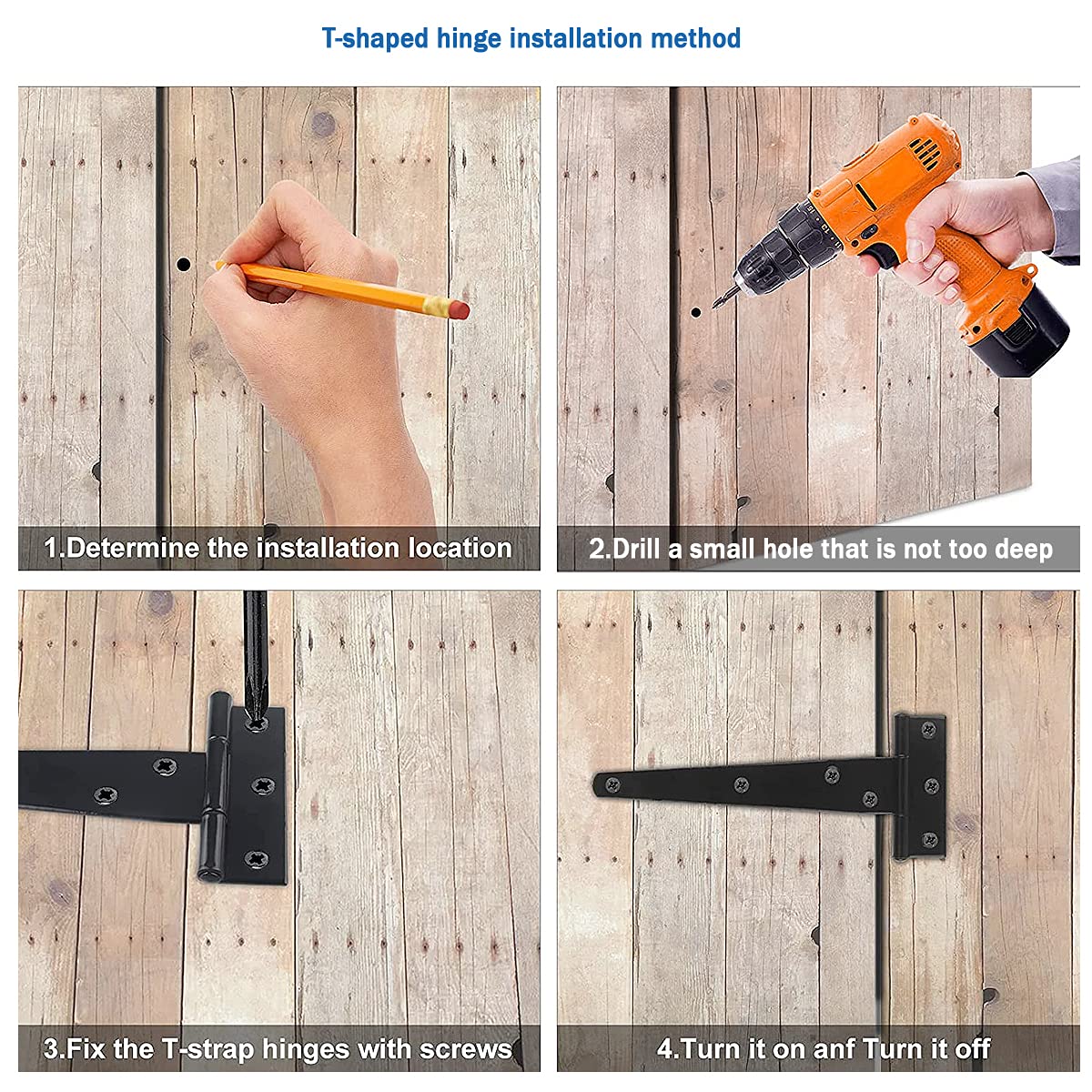 T-shaped hinge installation method

1.Determine the installation location

2.Drill a small hole that is not too deep

3.Fix the T-strap hinges with screws

4.Turn it on anf Turn it off