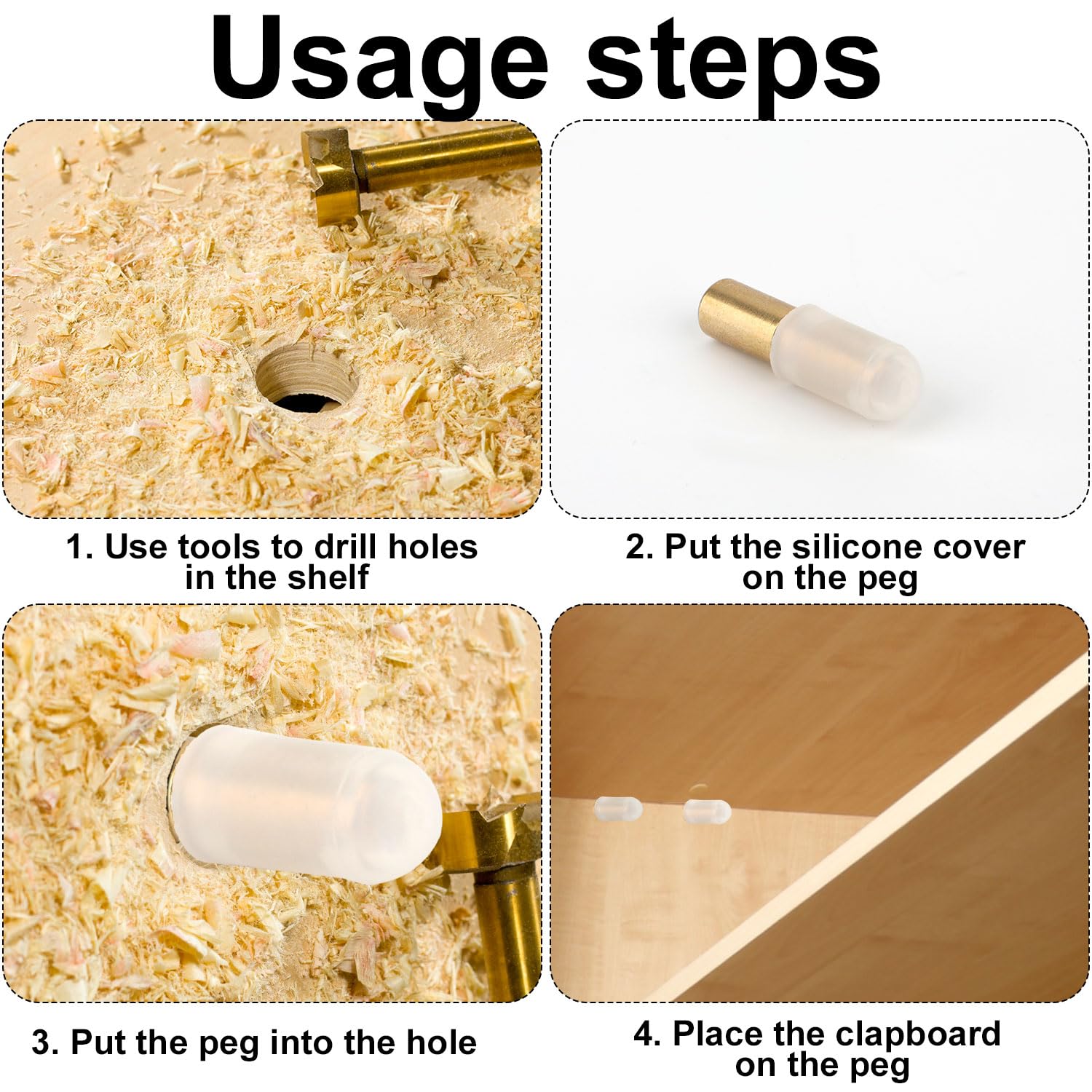 Usage steps

1. Use tools to drill holes in the shelf

2. Put the silicone cover on the peg

3. Put the peg into the hole

4. Place the clapboard on the peg