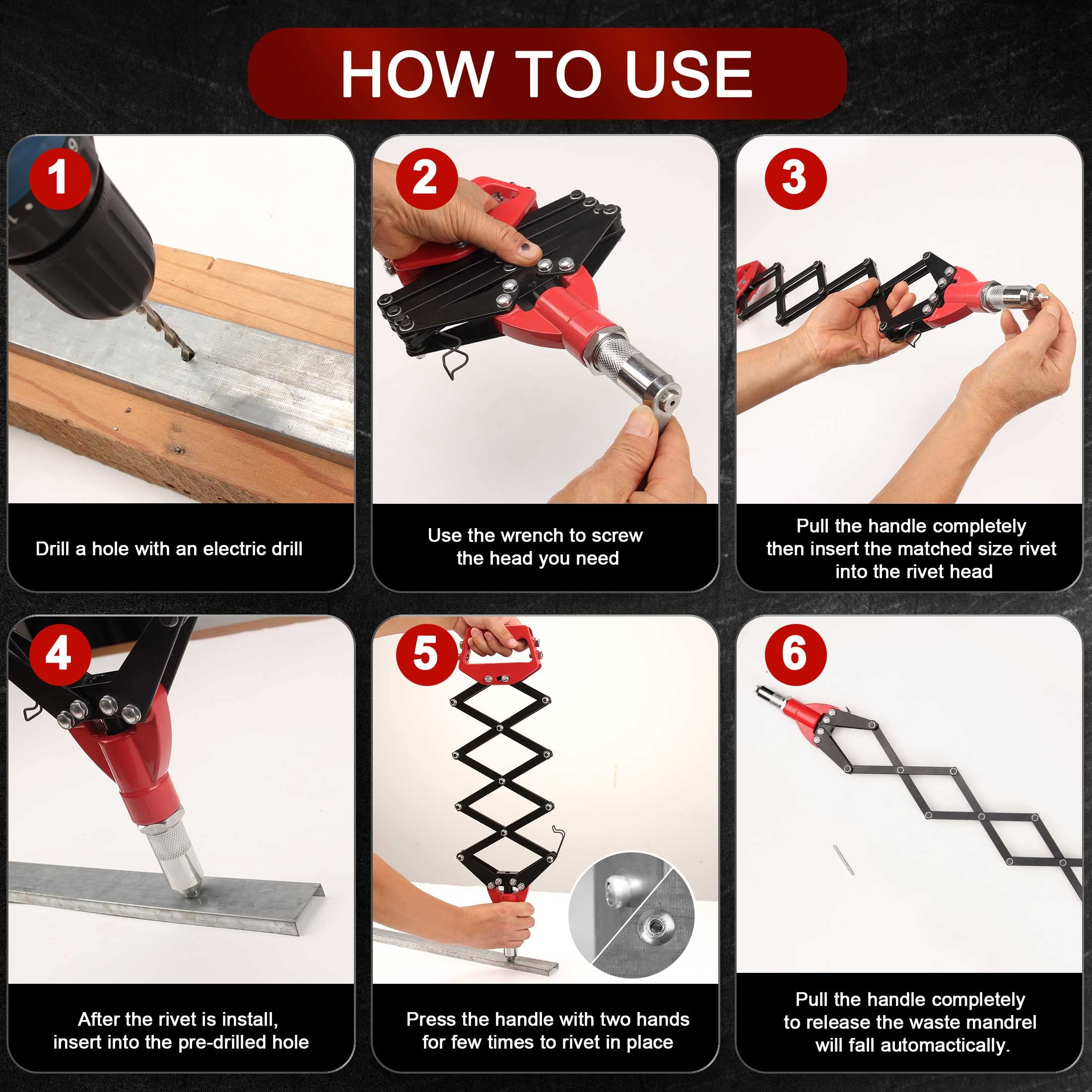 HOW TO USE

1

Drill a hole with an electric drill

2

Use the wrench to screw the head you need

3

Pull the handle completely then insert the matched size rivet into the rivet head

4

After the rivet is install, insert into the pre-drilled hole

5

Press the handle with two hands for few times to rivet in place

6

Pull the handle completely to release the waste mandrel will fall automactically.