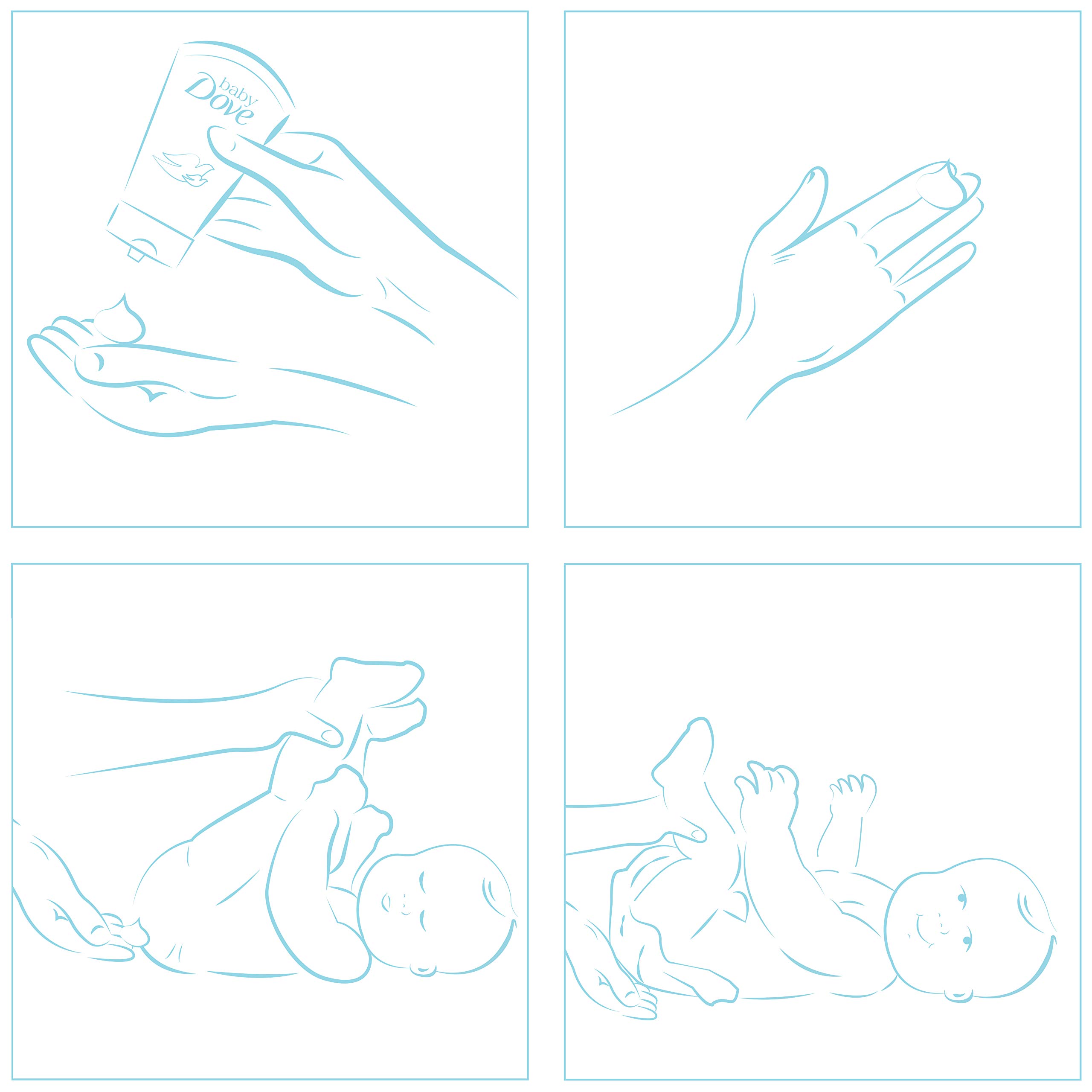 baby Dove