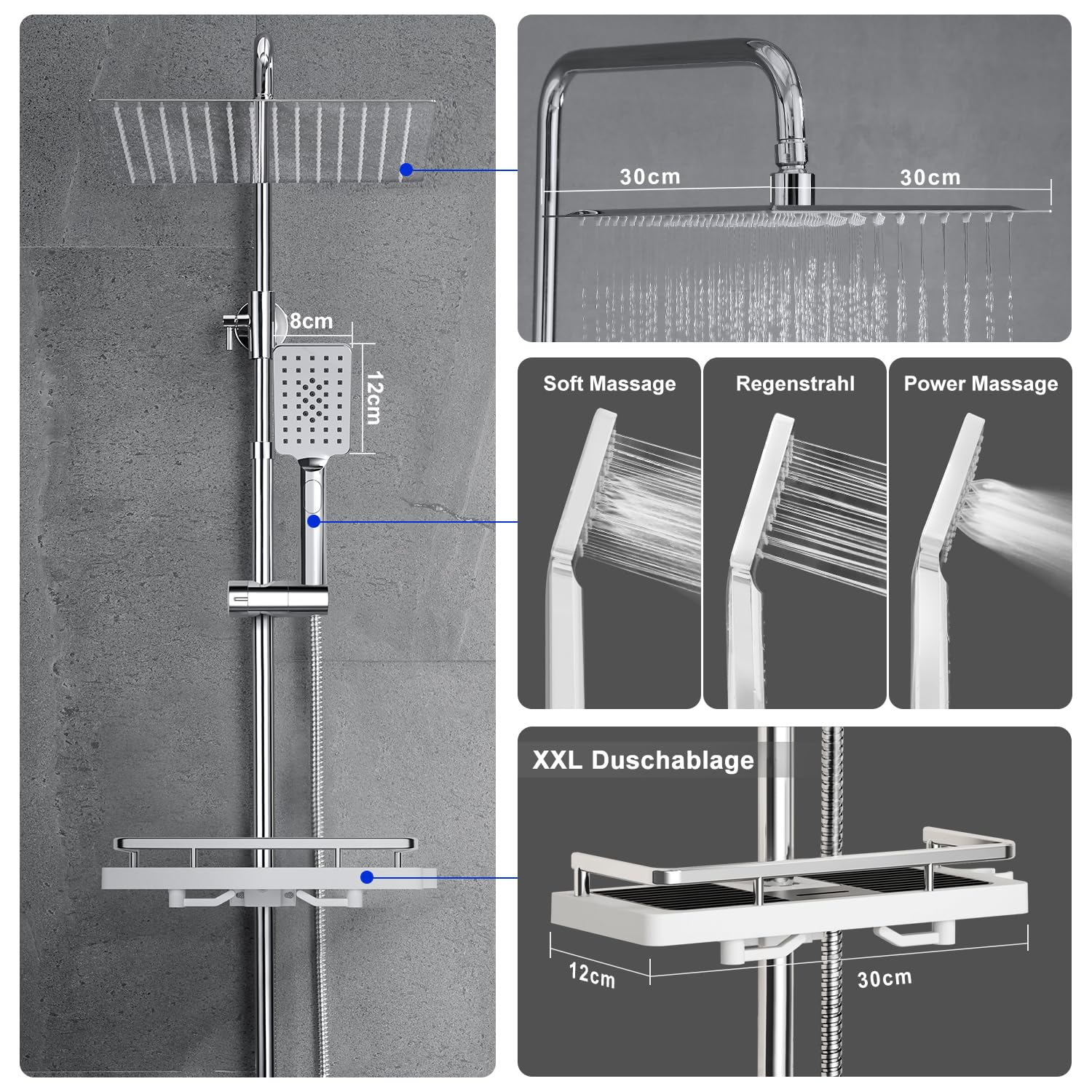 8cm

12cm

30cm

30cm

Soft Massage

Regenstrahl

Power Massage

XXL Duschablage

12cm

30cm