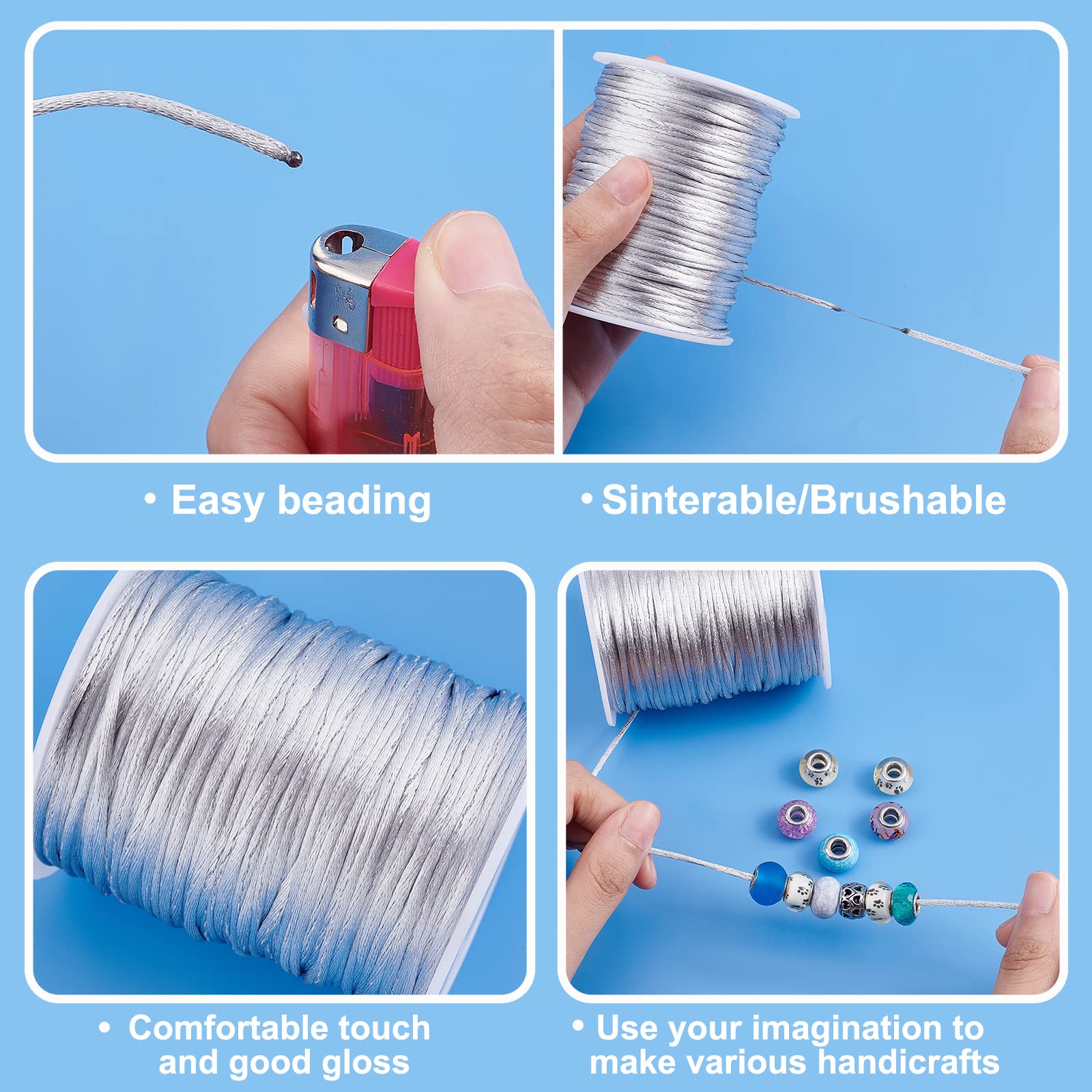 • Easy beading

• Sinterable/Brushable

• Comfortable touch and good gloss

• Use your imagination to make various handicrafts