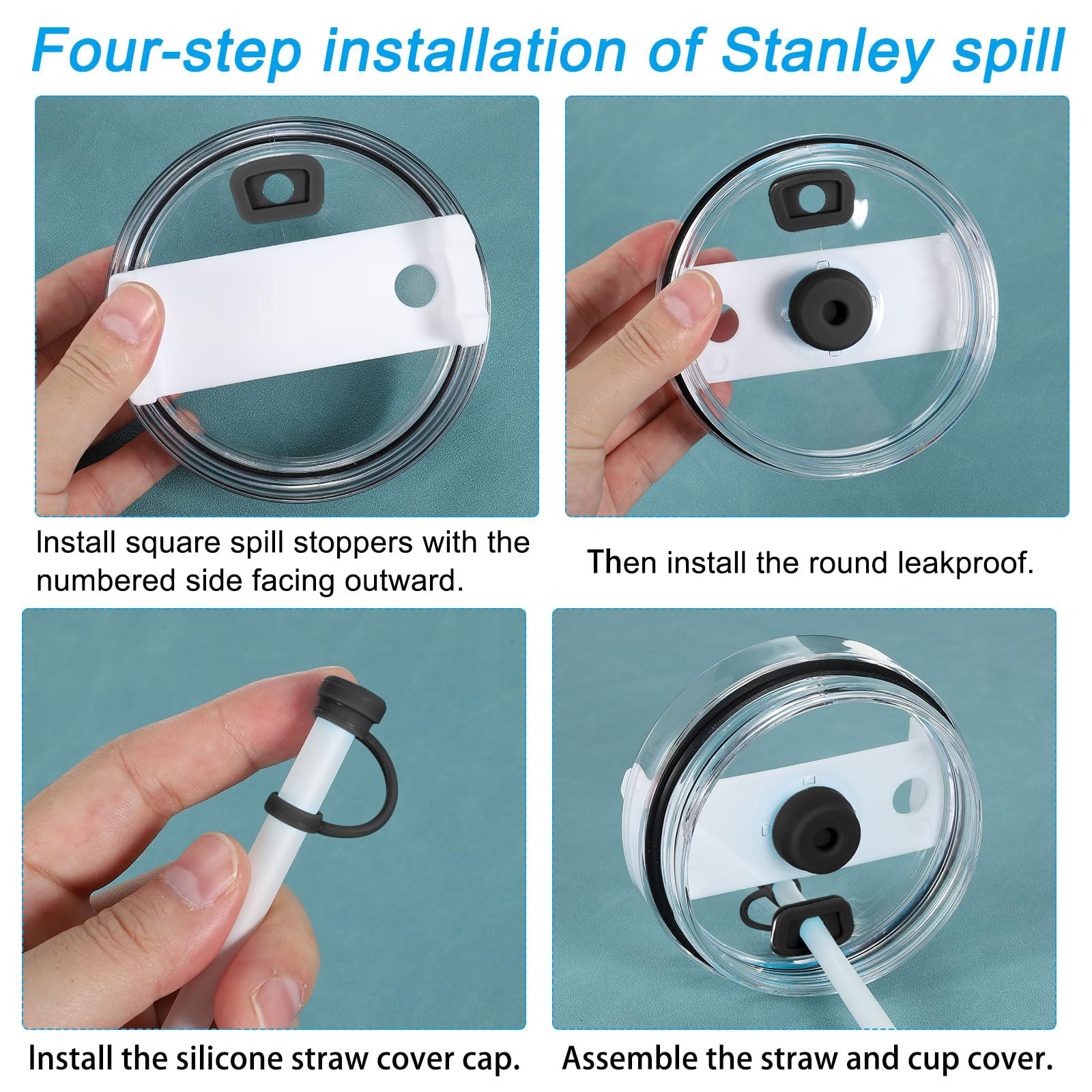 Four-step installation of Stanley spill

Install square spill stoppers with the numbered side facing outward.

Then install the round leakproof.

Install the silicone straw cover cap.

Assemble the straw and cup cover.