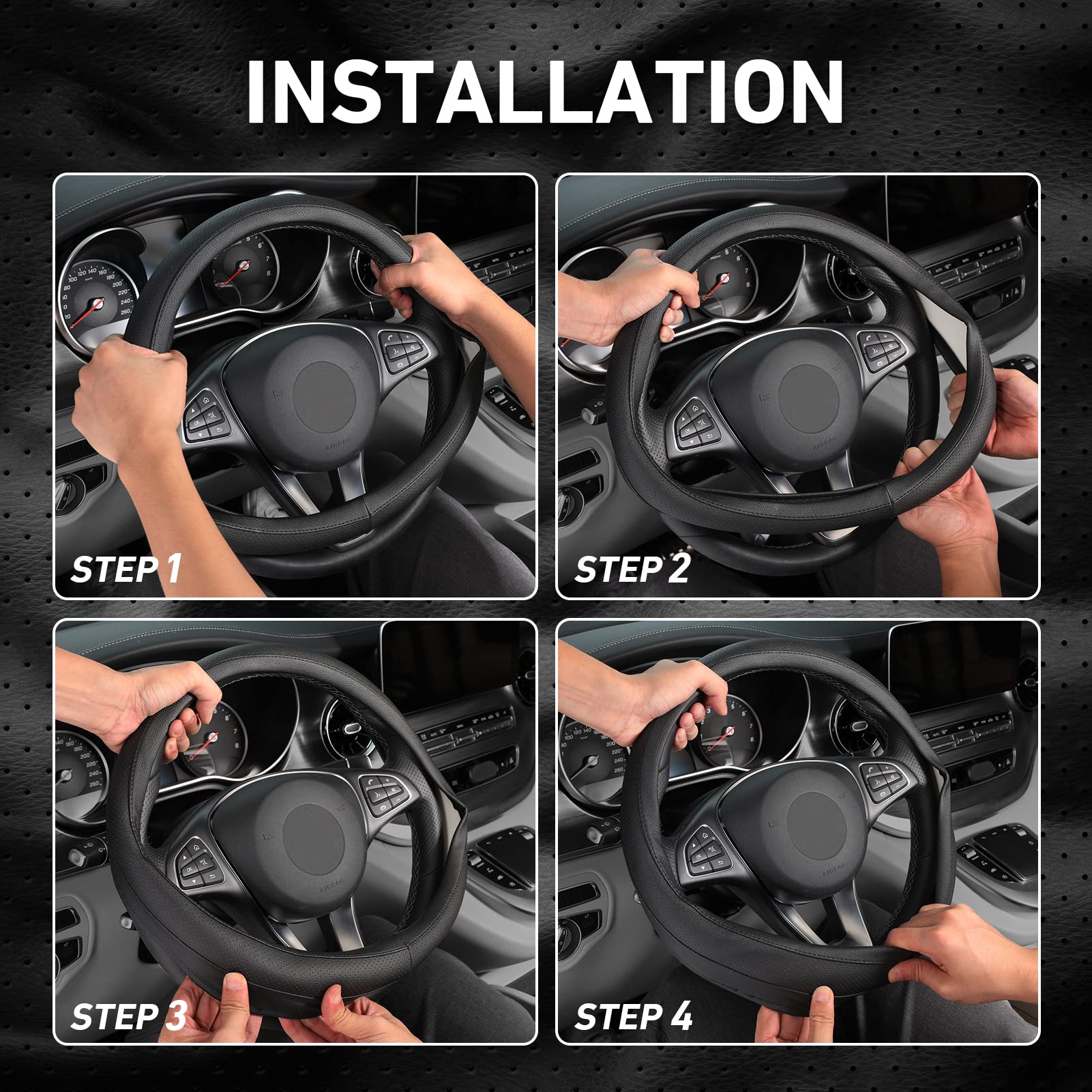 INSTALLATION

STEP 1

STEP 2

STEP 3

STEP 4