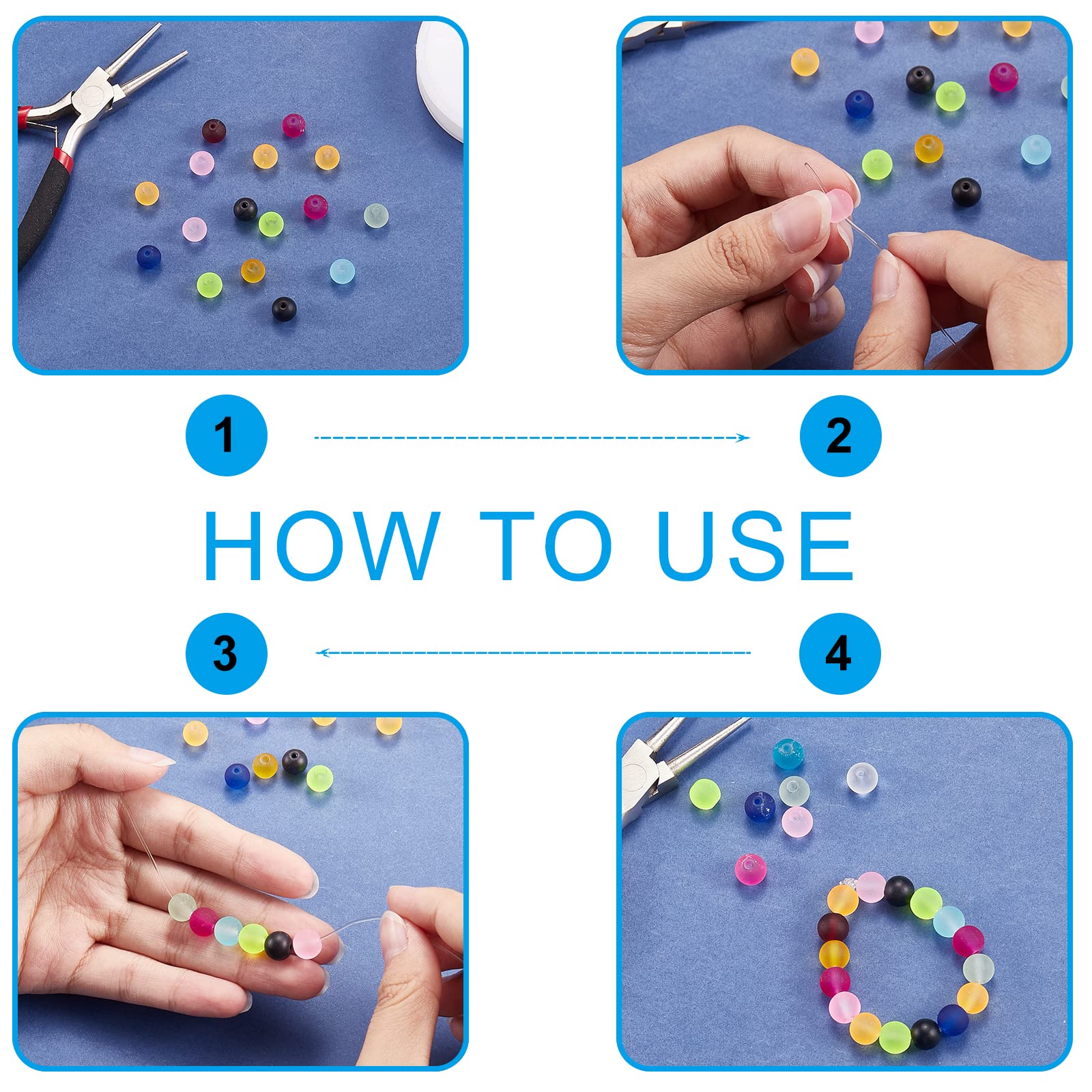 1

2

HOW TO USE

3

4