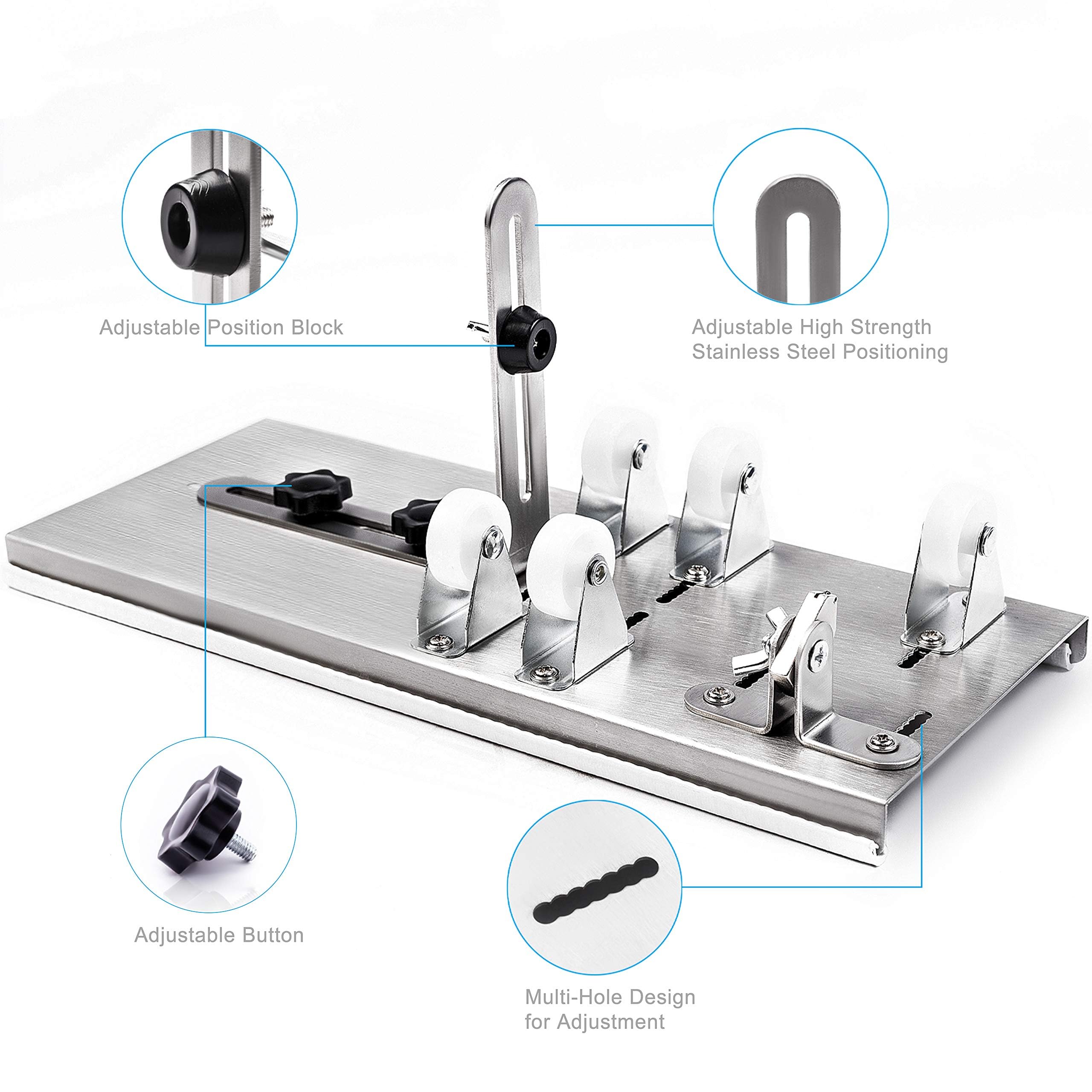 Adjustable Position Block

Adjustable High Strength
Stainless Steel Positioning

Adjustable Button

Multi-Hole Design
for Adjustment