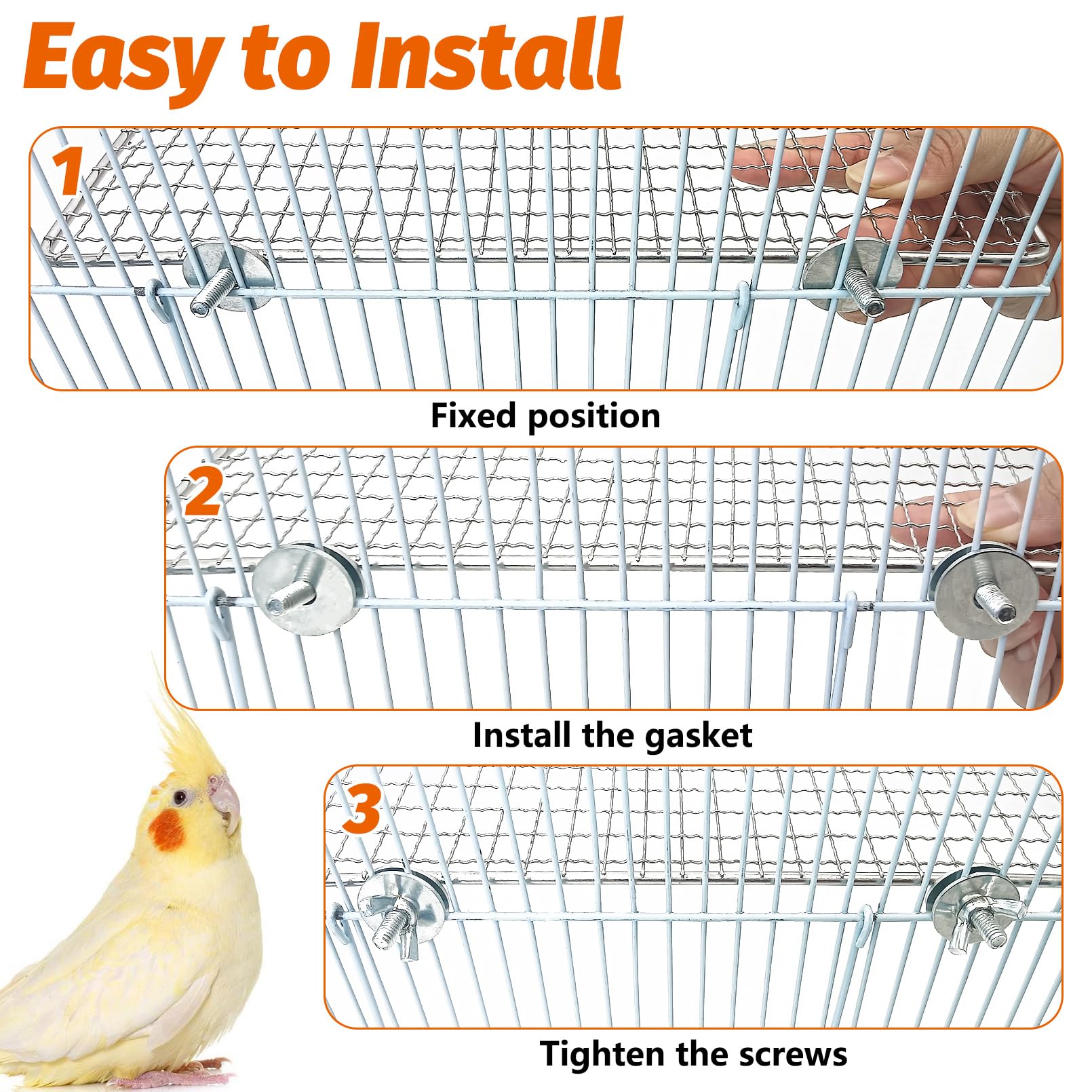 Easy to Install

1

Fixed position

2

Install the gasket

3

Tighten the screws