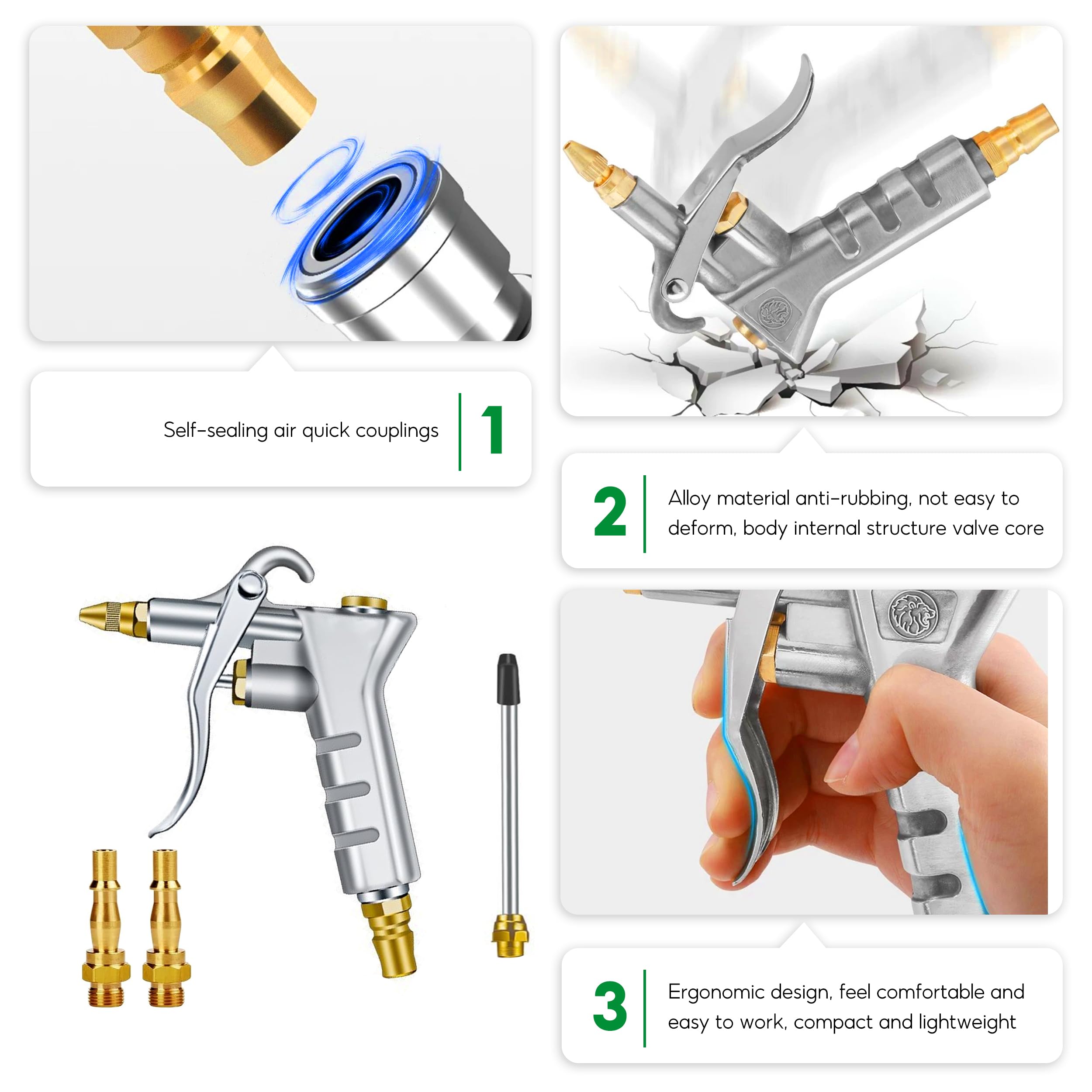 Self-sealing air quick couplings

1

2

Alloy material anti-rubbing, not easy to deform, body internal structure valve core

3

Ergonomic design, feel comfortable and easy to work, compact and lightweight